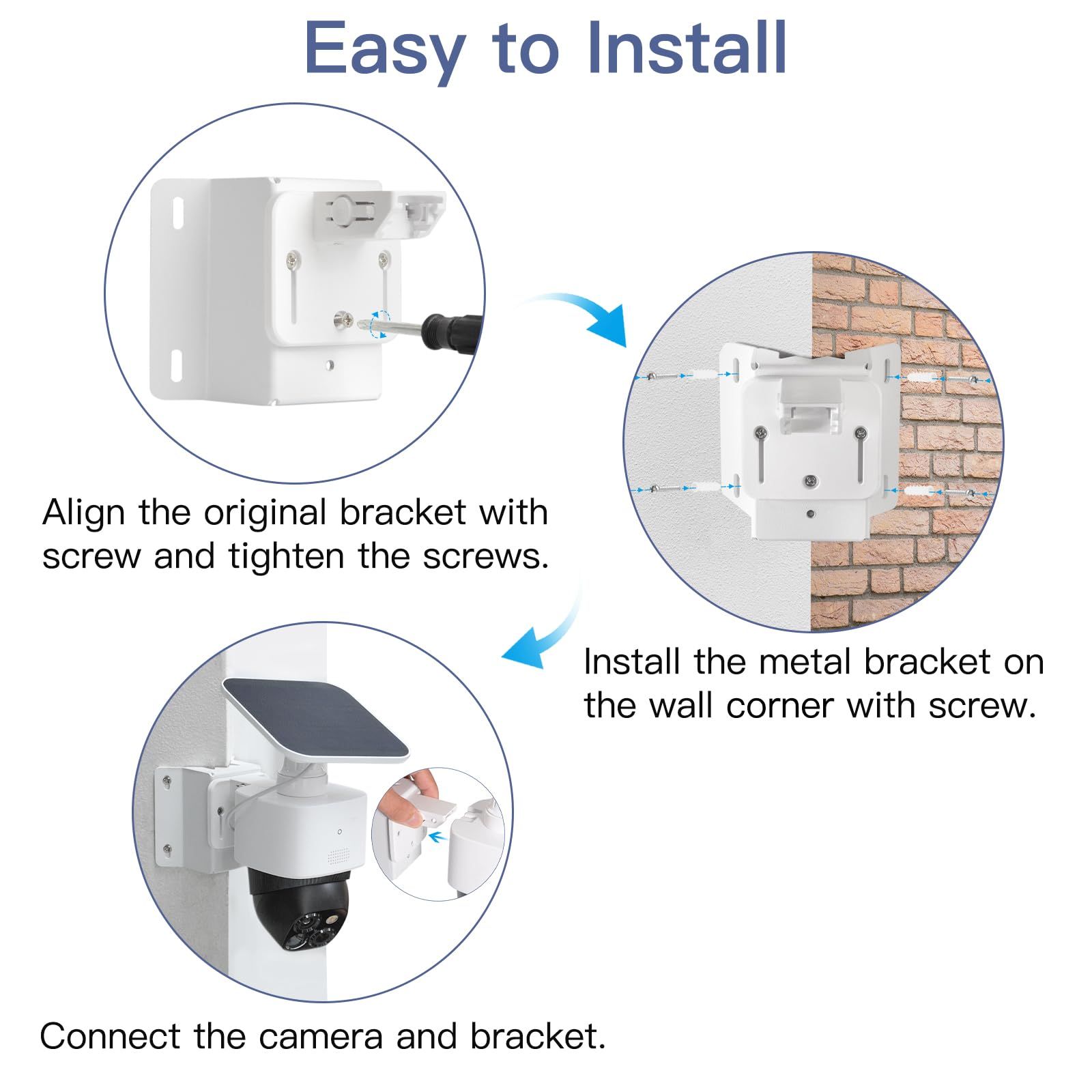 Easy to Install

Align the original bracket with screw and tighten the screws.

Install the metal bracket on the wall corner with screw.

Connect the camera and bracket.