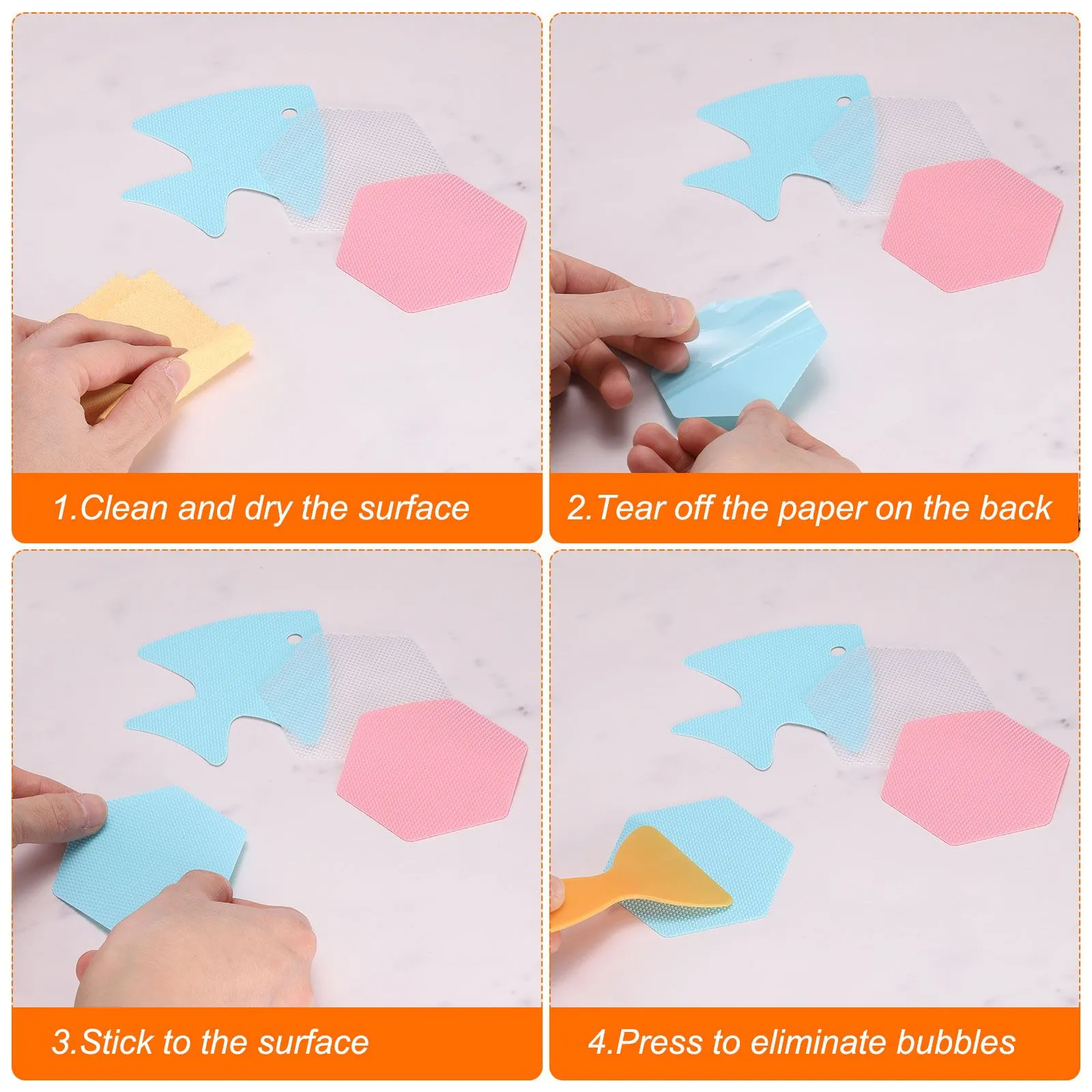 1.Clean and dry the surface

2.Tear off the paper on the back

3.Stick to the surface

4.Press to eliminate bubbles