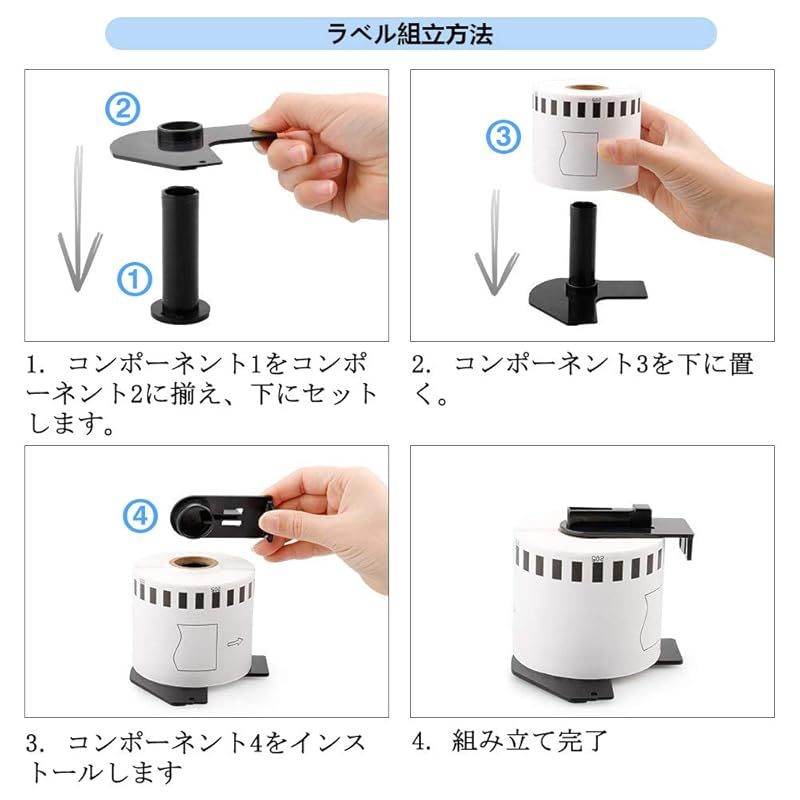 ラベル組立方法

②

①

1. コンポーネント1をコンポーネント2に揃え、下にセットします。

③

2. コンポーネント3を下に置く。

④

3. コンポーネント4をインストールします

4. 組み立て完了