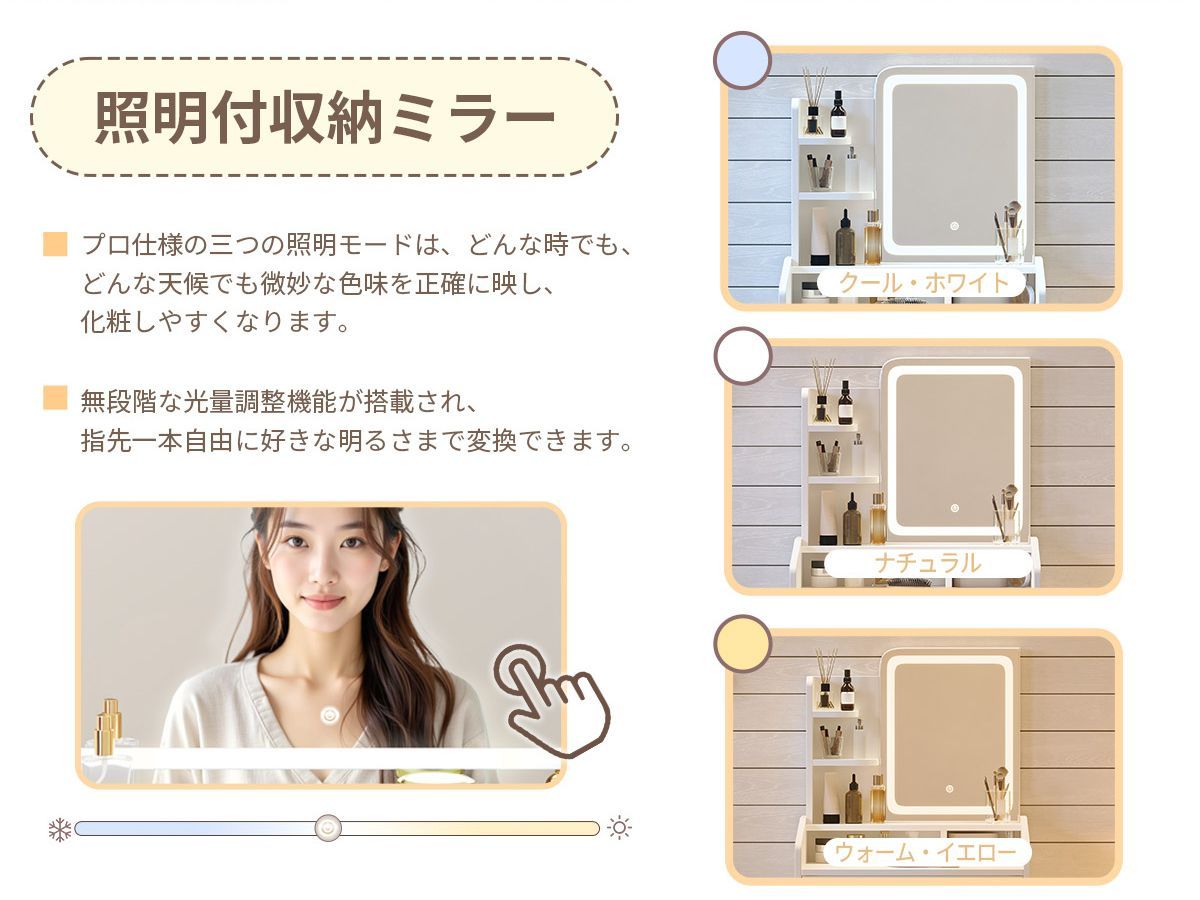 照明付収納ミラー

プロ仕様の三つの照明モードは、どんな時でも、どんな天候でも微妙な色味を正確に映し、化粧しやすくなります。

無段階な光量調整機能が搭載され、指先一本自由に好きな明るさまで変換できます。

クール・ホワイト

ナチュラル

ウォーム・イエロー