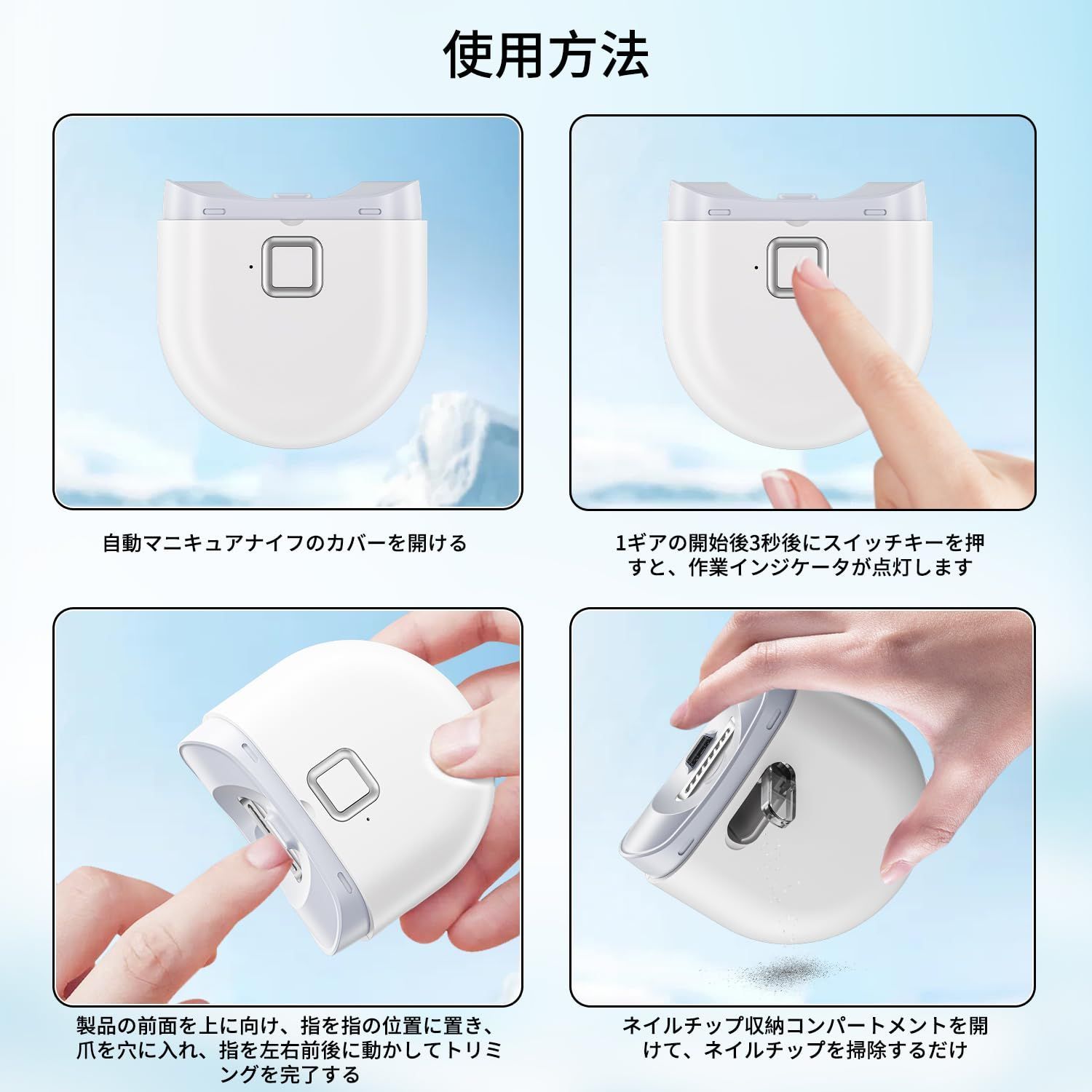 使用方法

自動マニキュアナイフのカバーを開ける

1ギアの開始後3秒後にスイッチキーを押すと、作業インジケータが点灯します

製品の前面を上に向け、指を指の位置に置き、爪を穴に入れ、指を左右前後に動かしてトリミングを完了する

ネイルチップ収納コンパートメントを開けて、ネイルチップを掃除するだけ