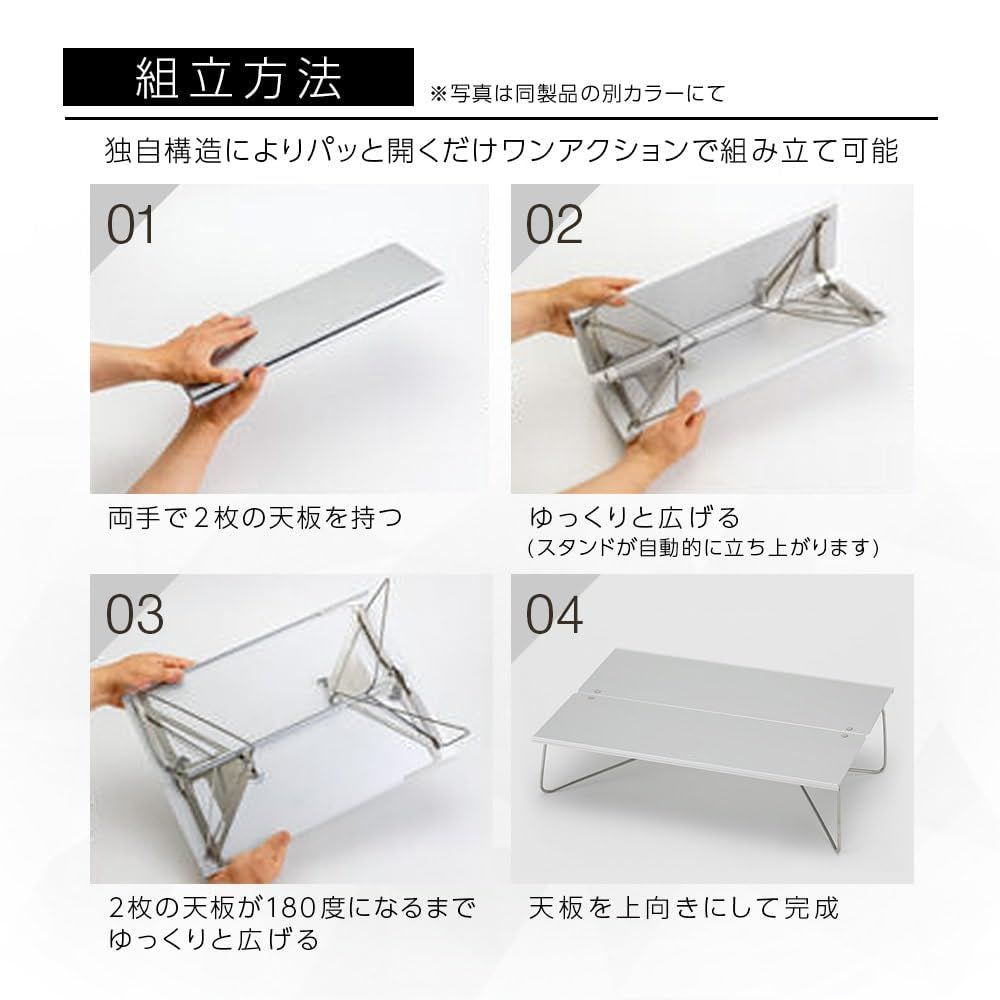 組立方法

※写真は同製品の別カラーにて

独自構造によりパッと開くだけワンアクションで組み立て可能

01

両手で２枚の天板を持つ

02

ゆっくりと広げる
(スタンドが自動的に立ち上がります)

03

２枚の天板が180度になるまで
ゆっくりと広げる

04

天板を上向きにして完成