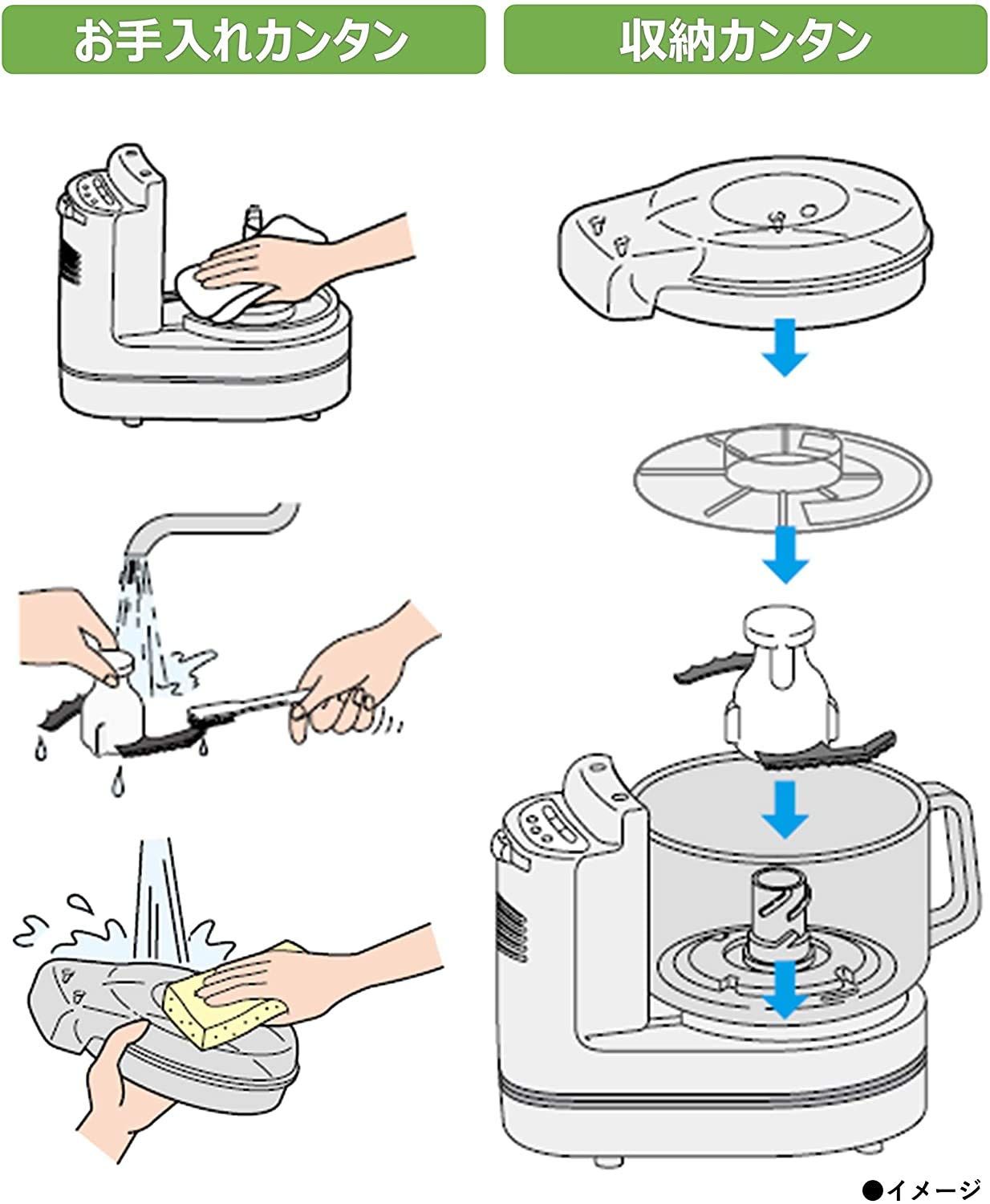 お手入れカンタン

収納カンタン

●イメージ