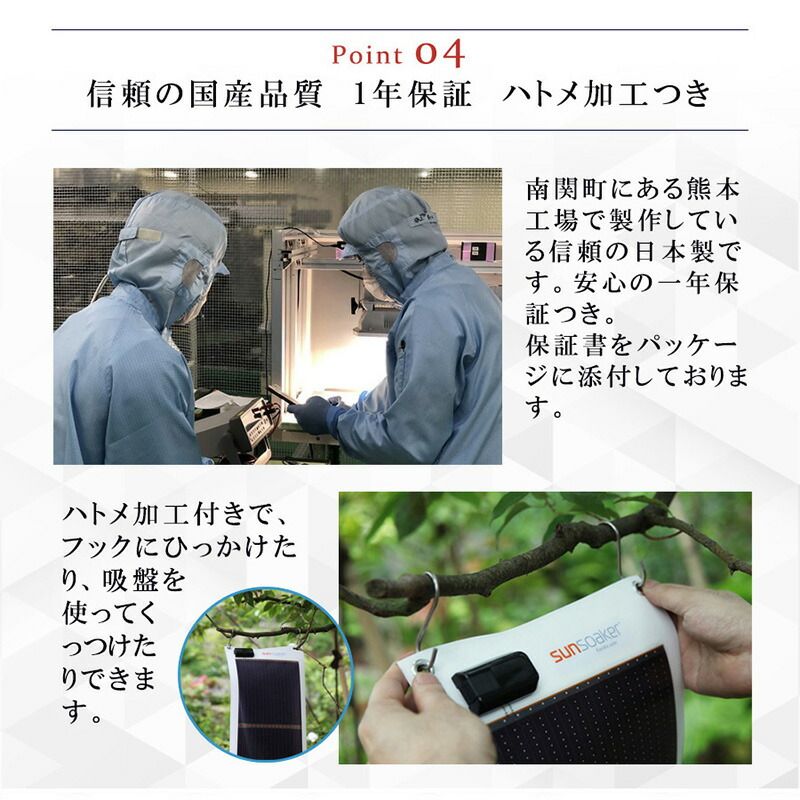 Point 04
信頼の国産品質　1年保証　ハトメ加工つき

南関町にある熊本工場で製作している信頼の日本製です。安心の一年保証つき。
保証書をパッケージに添付しております。

ハトメ加工付きで、フックにひっかけたり、吸盤を使ってくっつけたりできます。

sunsoaker