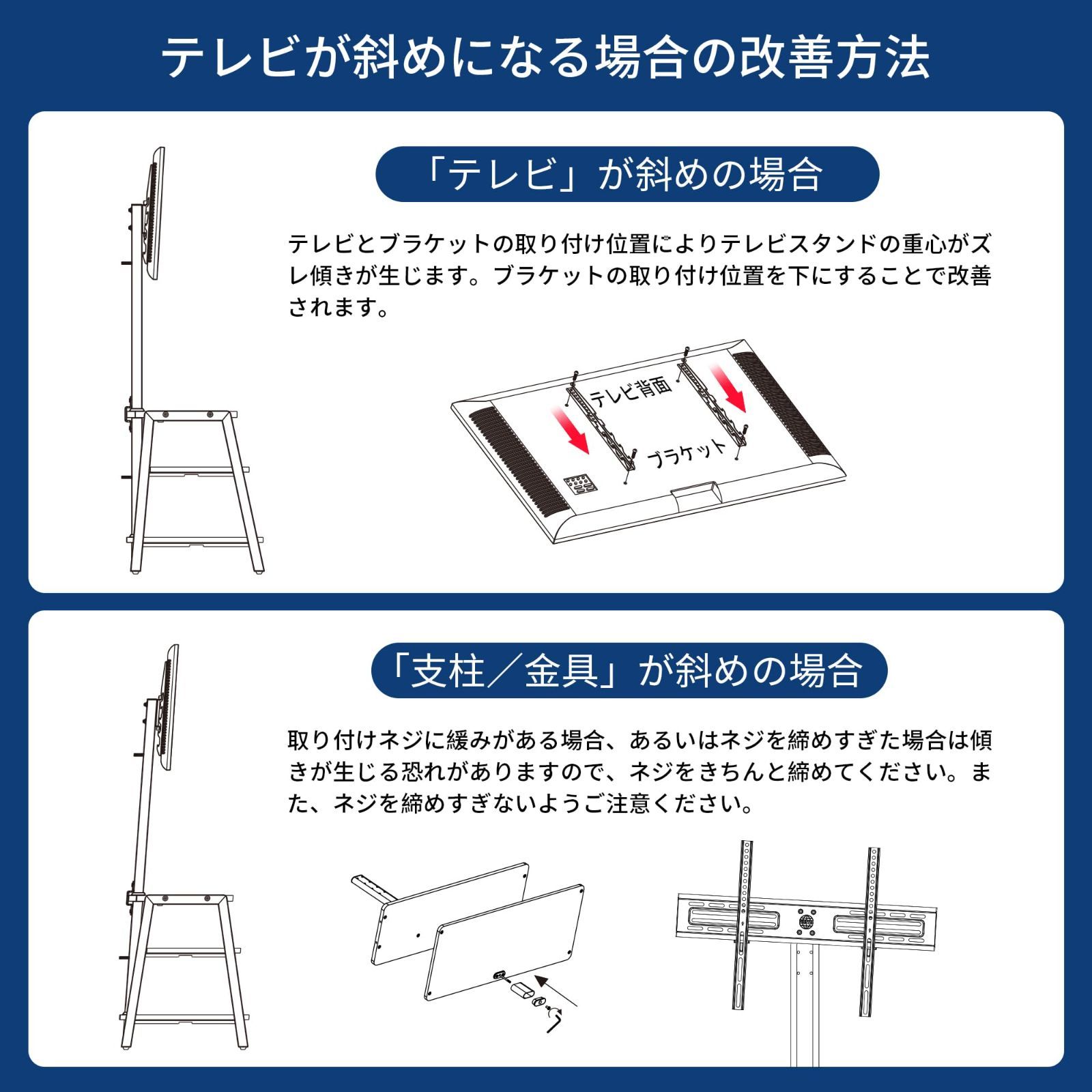 テレビが斜めになる場合の改善方法

「テレビ」が斜めの場合

テレビとブラケットの取り付け位置によりテレビスタンドの重心がズレ傾きが生じます。ブラケットの取り付け位置を下にすることで改善されます。

テレビ背面

ブラケット

「支柱／金具」が斜めの場合

取り付けネジに緩みがある場合、あるいはネジを締めすぎた場合は傾きが生じる恐れがありますので、ネジをきちんと締めてください。また、ネジを締めすぎないようご注意ください。