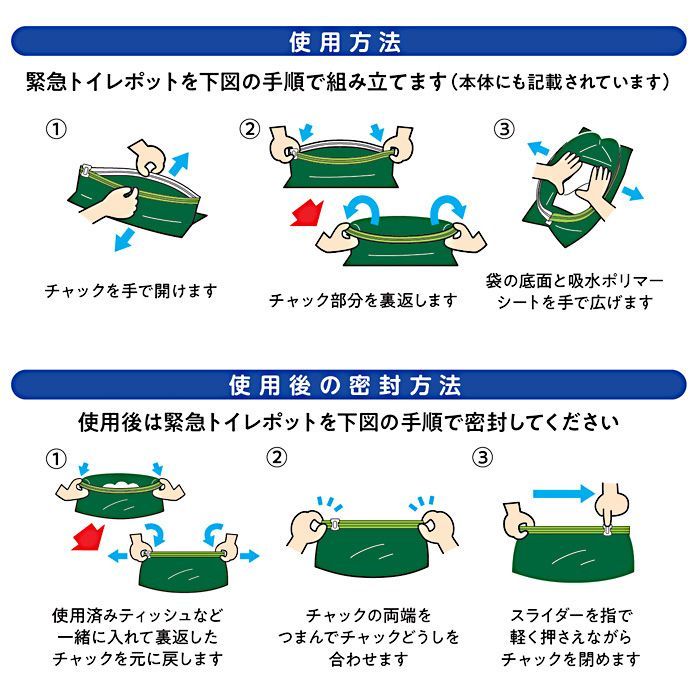 使用方法

緊急トイレポットを下図の手順で組み立てます（本体にも記載されています）

①

チャックを手で開けます

②

チャック部分を裏返します

③

袋の底面と吸水ポリマーシートを手で広げます

使用後の密封方法

使用後は緊急トイレポットを下図の手順で密封してください

①

使用済みティッシュなど一緒に入れて裏返したチャックを元に戻します

②

チャックの両端をつまんでチャックどうしを合わせます

③

スライダーを指で軽く押さえながらチャックを閉めます