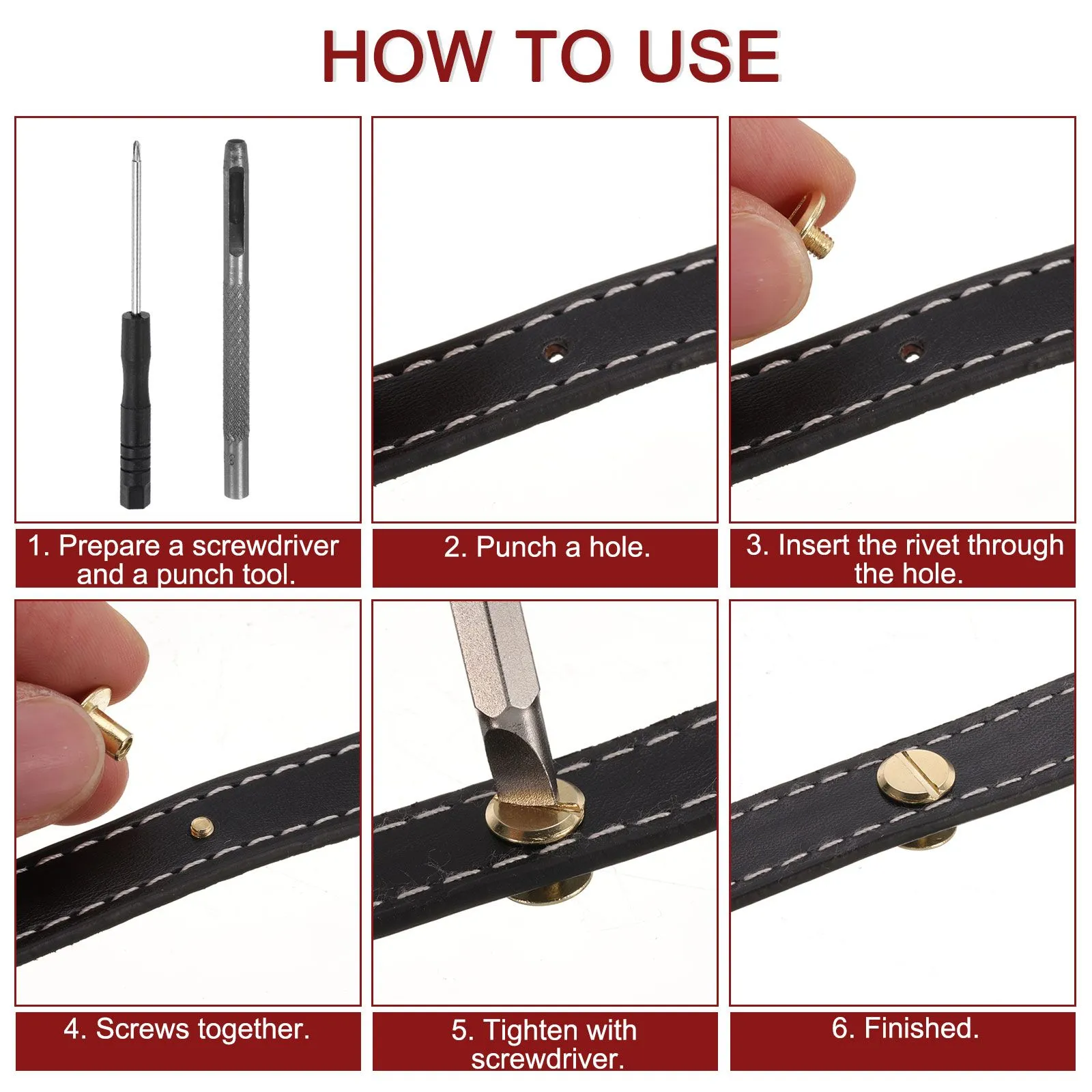 HOW TO USE

1. Prepare a screwdriver and a punch tool.

2. Punch a hole.

3. Insert the rivet through the hole.

4. Screws together.

5. Tighten with screwdriver.

6. Finished.