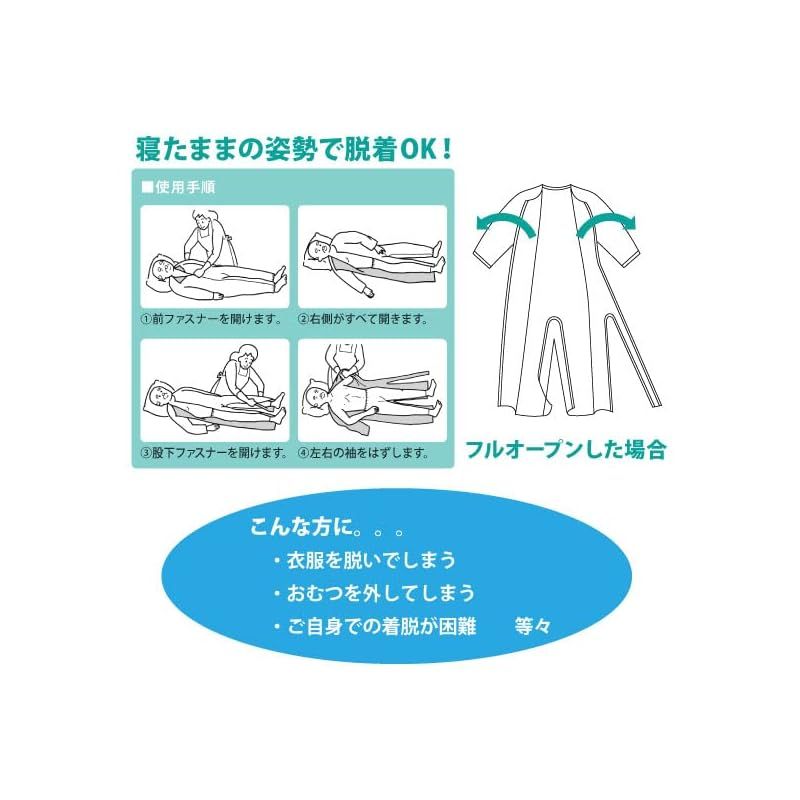 寝たままの姿勢で脱着OK！

■使用手順

①前ファスナーを開けます。

②右側がすべて開きます。

③股下ファスナーを開けます。

④左右の袖をはずします。

フルオープンした場合

こんな方に。。。
・衣服を脱いでしまう
・おむつを外してしまう
・ご自身での着脱が困難　　等々