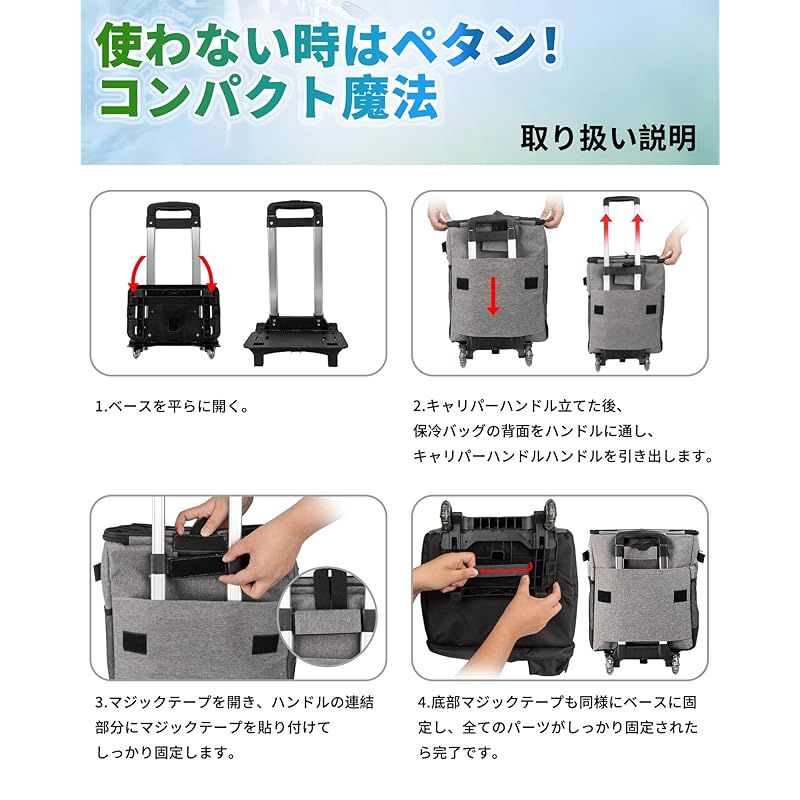 使わない時はペタン!
コンパクト魔法

取り扱い説明

1.ベースを平らに開く。

2.キャリパーハンドル立てた後、保冷バッグの背面をハンドルに通し、キャリパーハンドルハンドルを引き出します。

3.マジックテープを開き、ハンドルの連結部分にマジックテープを貼り付けてしっかり固定します。

4.底部マジックテープも同様にベースに固定し、全てのパーツがしっかり固定されたら完了です。