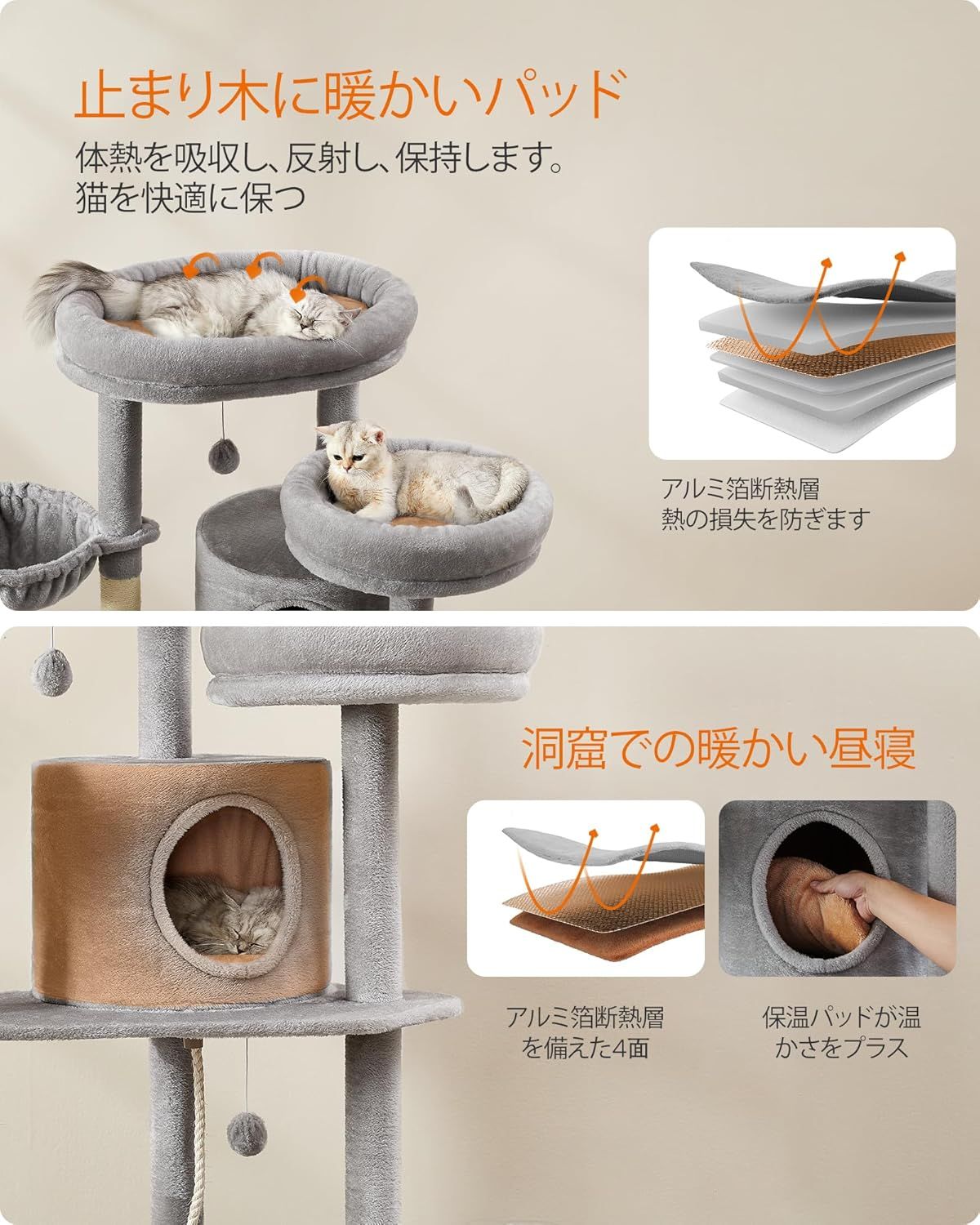 止まり木に暖かいパッド

体熱を吸収し、反射し、保持します。猫を快適に保つ

アルミ箔断熱層
熱の損失を防ぎます

洞窟での暖かい昼寝

アルミ箔断熱層を備えた4面

保温パッドが温かさをプラス