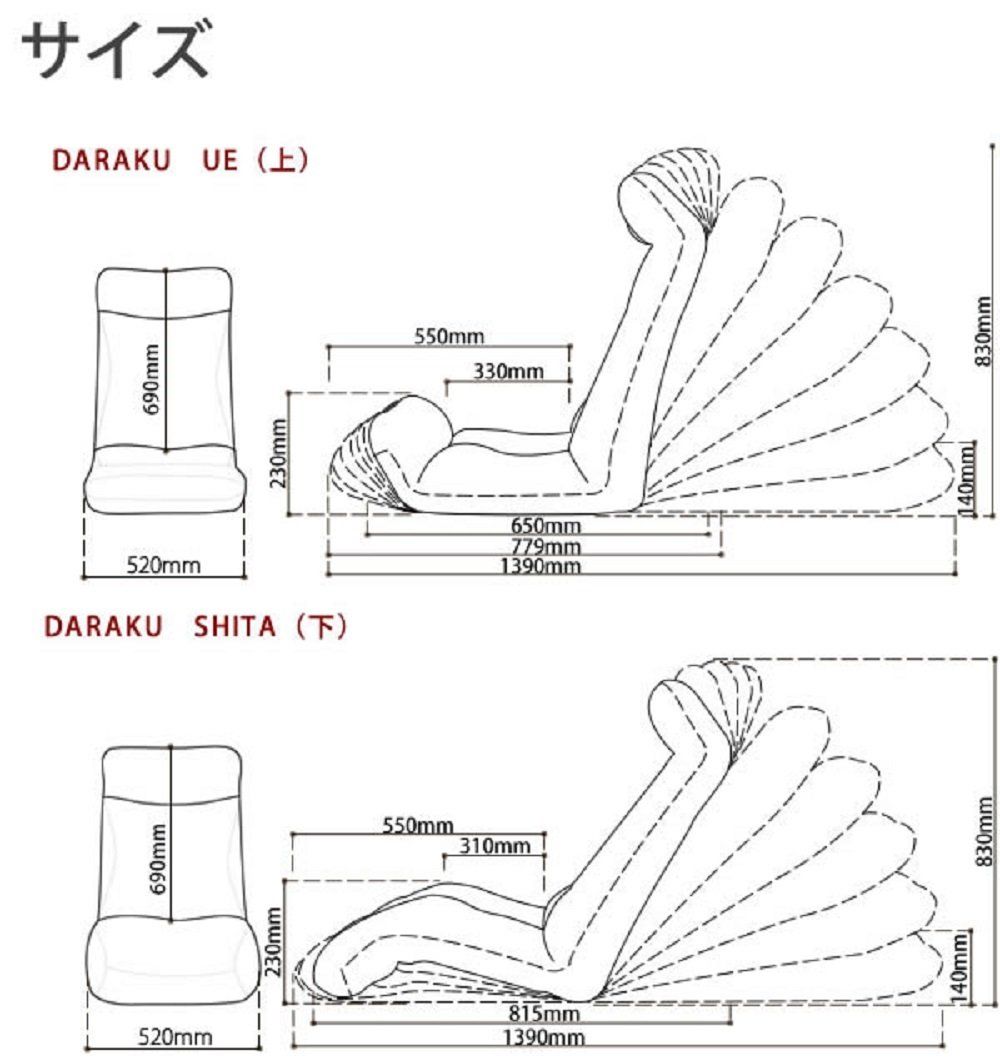 サイズ

DARAKU UE（上）

690mm
520mm
550mm
330mm
230mm
650mm
779mm
1390mm
830mm
140mm

DARAKU SHITA（下）

690mm
520mm
550mm
310mm
230mm
815mm
1390mm
830mm
140mm