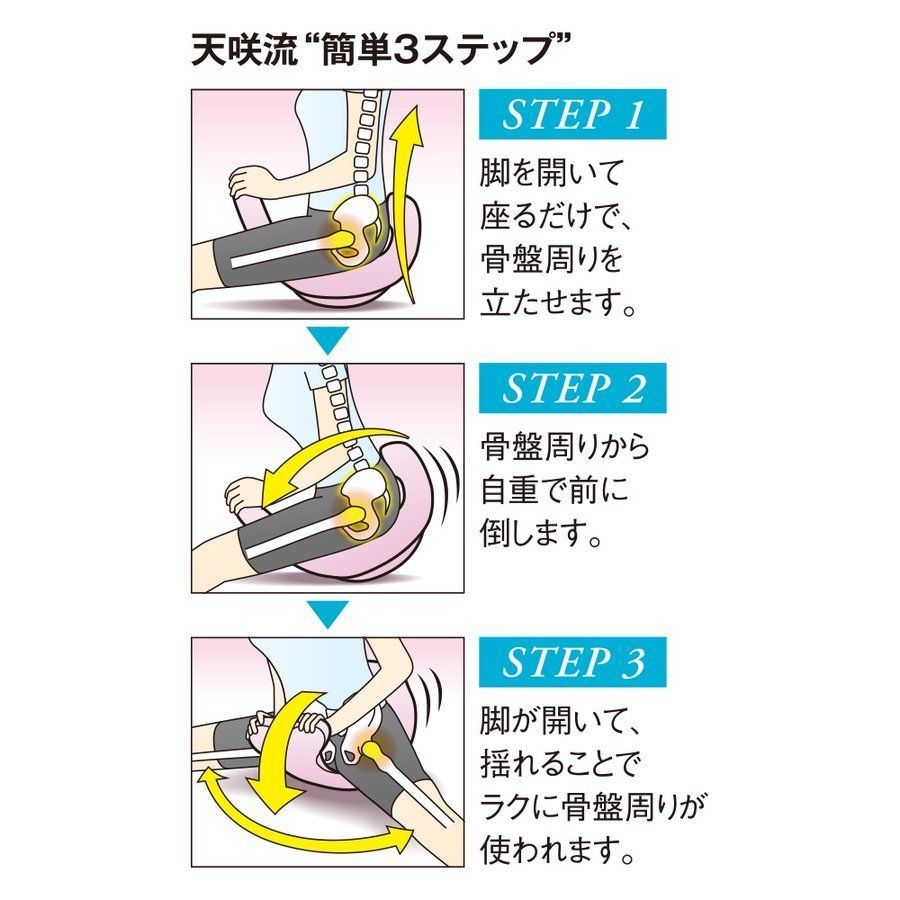 天咲流“簡単3ステップ”

STEP 1

脚を開いて座るだけで、骨盤周りを立たせます。

STEP 2

骨盤周りから自重で前に倒します。

STEP 3

脚が開いて、揺れることでラクに骨盤周りが使われます。