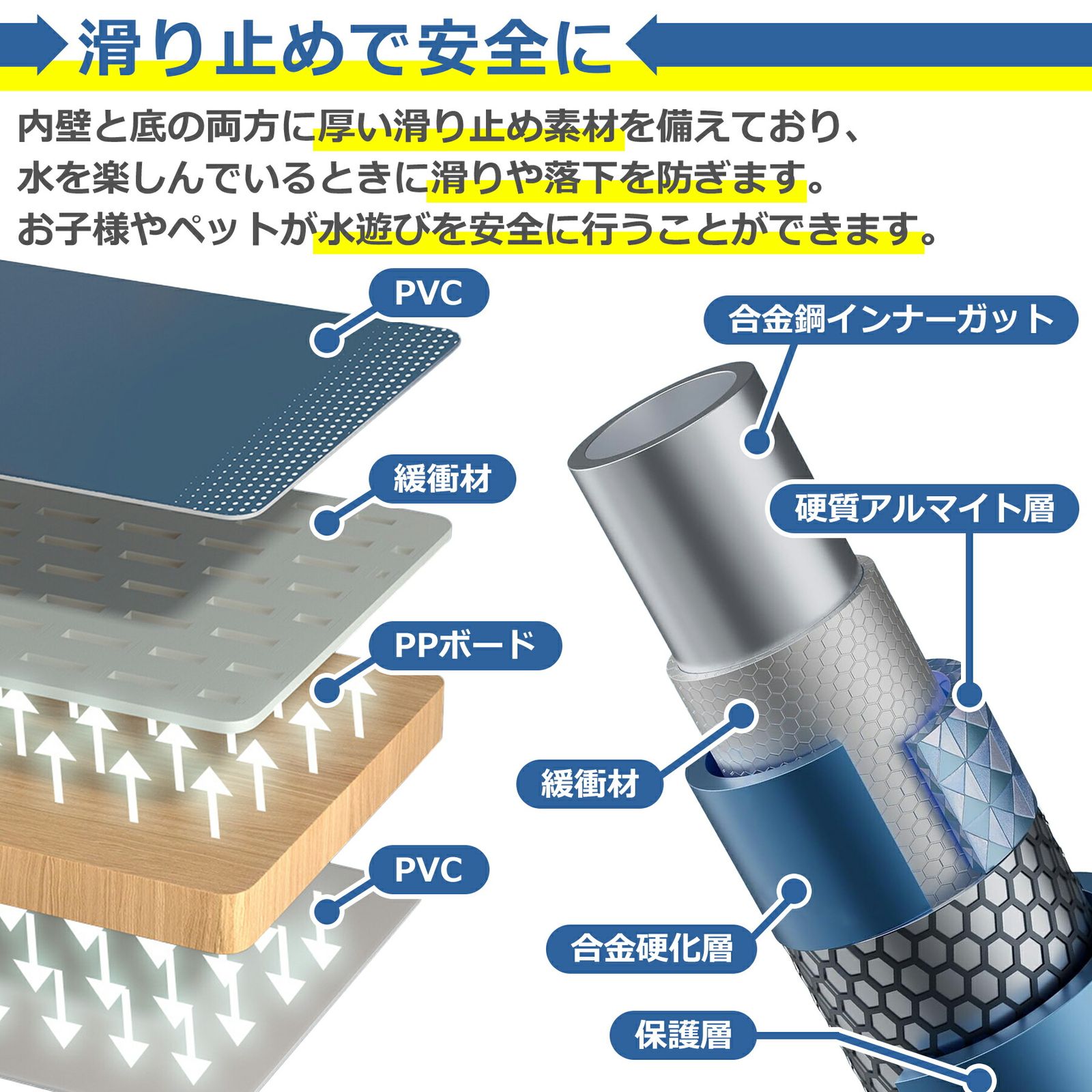 滑り止めで安全に

内壁と底の両方に厚い滑り止め素材を備えており、水を楽しんでいるときに滑りや落下を防ぎます。お子様やペットが水遊びを安全に行うことができます。

PVC

緩衝材

PPボード

PVC

合金鋼インナーガット

硬質アルマイト層

緩衝材

合金硬化層

保護層