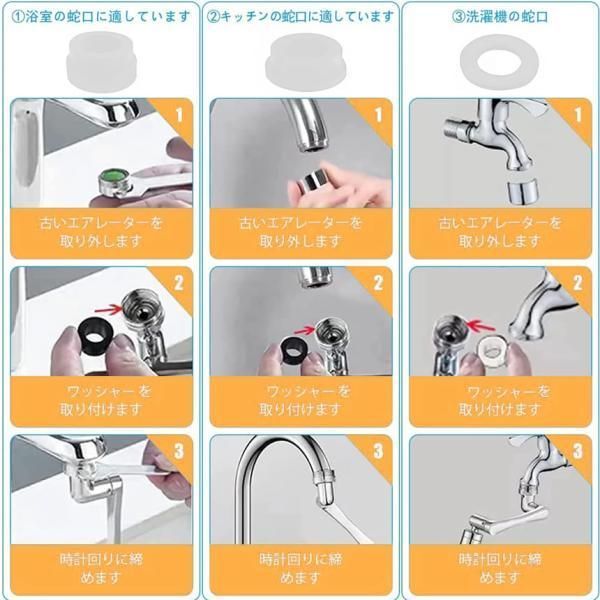 ①浴室の蛇口に適しています

1

古いエアレーターを取り外します

2

ワッシャーを取り付けます

3

時計回りに締めます

②キッチンの蛇口に適しています

1

古いエアレーターを取り外します

2

ワッシャーを取り付けます

3

時計回りに締めます

③洗濯機の蛇口

1

古いエアレーターを取り外します

2

ワッシャーを取り付けます

3

時計回りに締めます