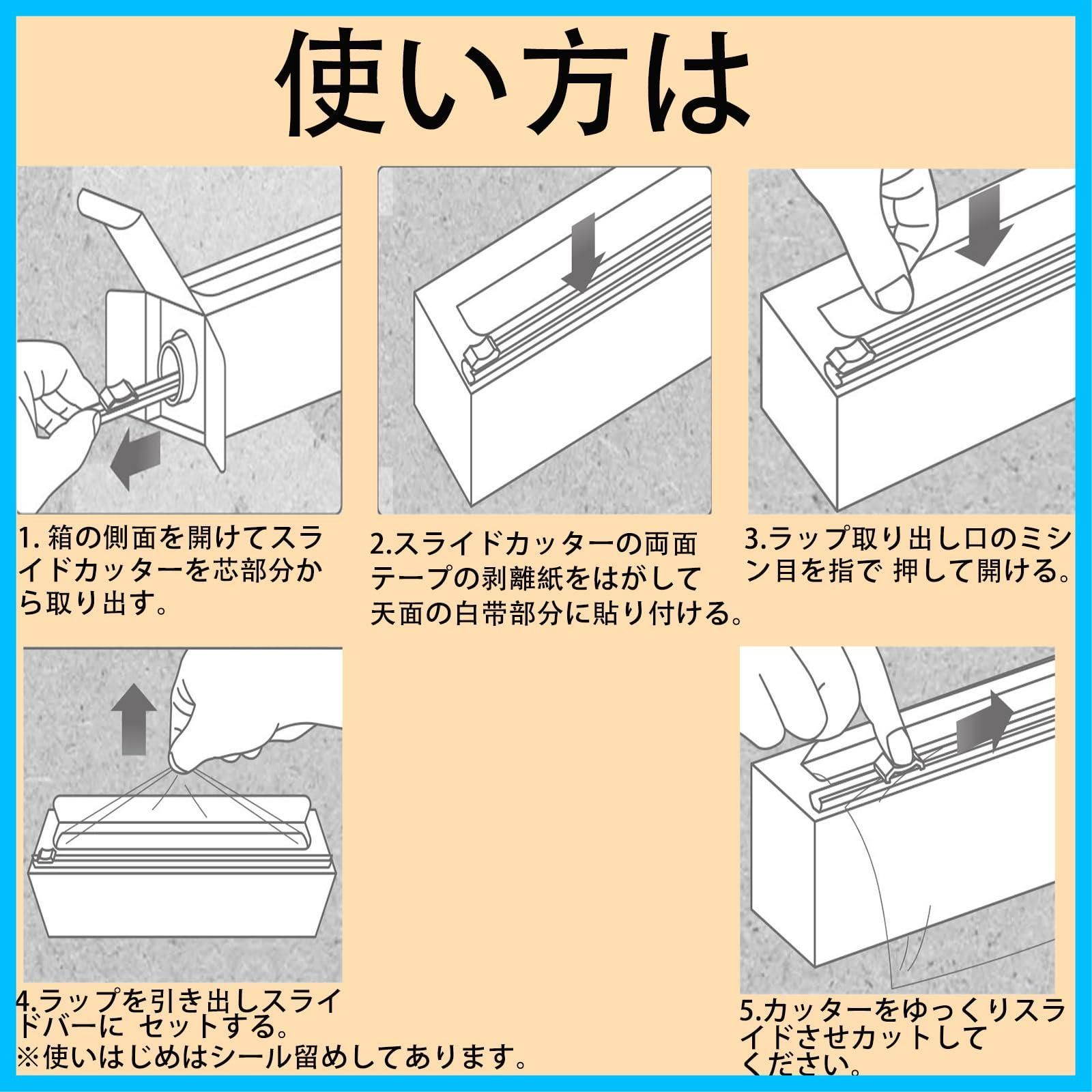 使い方は

1. 箱の側面を開けてスライドカッターを芯部分から取り出す。

2.スライドカッターの両面テープの剥離紙をはがして天面の白帯部分に貼り付ける。

3.ラップ取り出し口のミシン目を指で 押して開ける。

4.ラップを引き出しスライドバーに セットする。
※使いはじめはシール留めしてあります。

5.カッターをゆっくりスライドさせカットしてください。