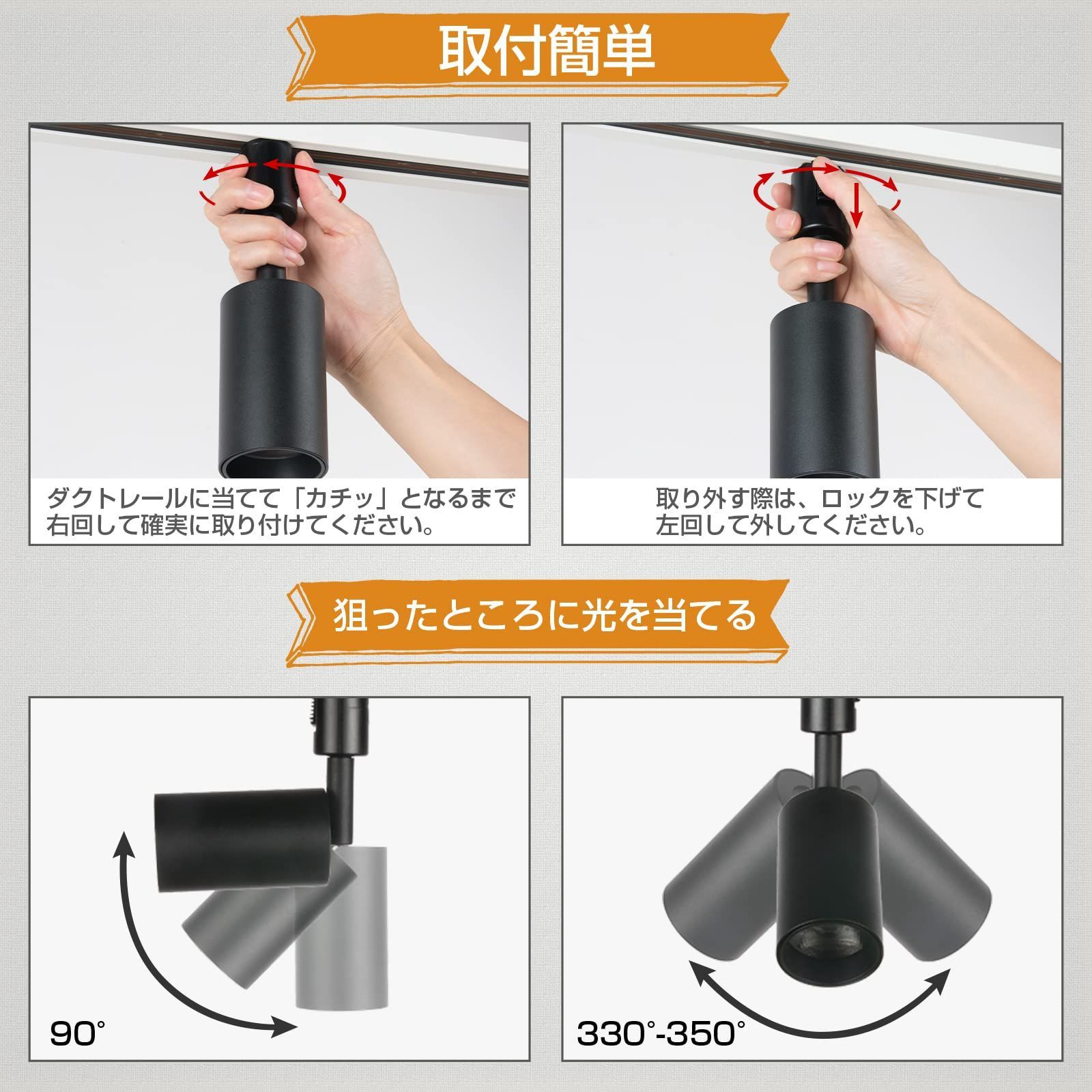 取付簡単

ダクトレールに当てて「カチッ」となるまで右回して確実に取り付けてください。

取り外す際は、ロックを下げて左回して外してください。

狙ったところに光を当てる

90°

330°-350°