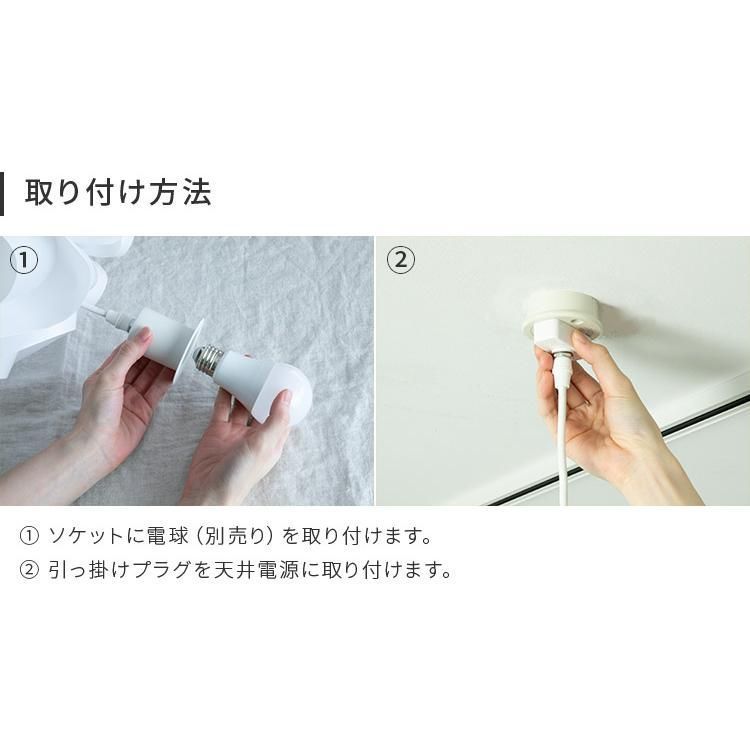 取り付け方法

①

②

① ソケットに電球（別売り）を取り付けます。
② 引っ掛けプラグを天井電源に取り付けます。