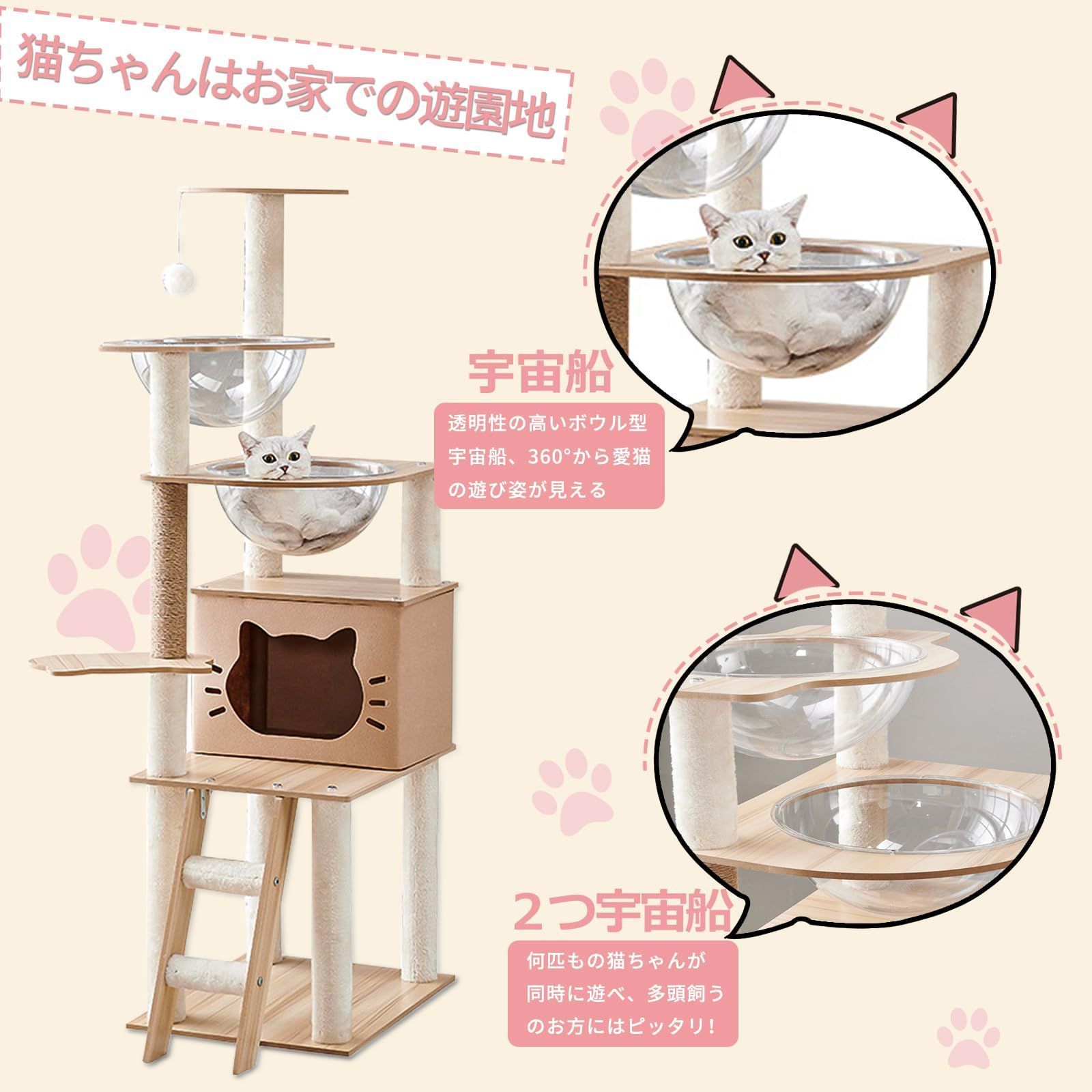 猫ちゃんはお家での遊園地

宇宙船

透明性の高いボウル型宇宙船、360°から愛猫の遊び姿が見える

2つ宇宙船

何匹もの猫ちゃんが同時に遊べ、多頭飼うのお方にはピッタリ!