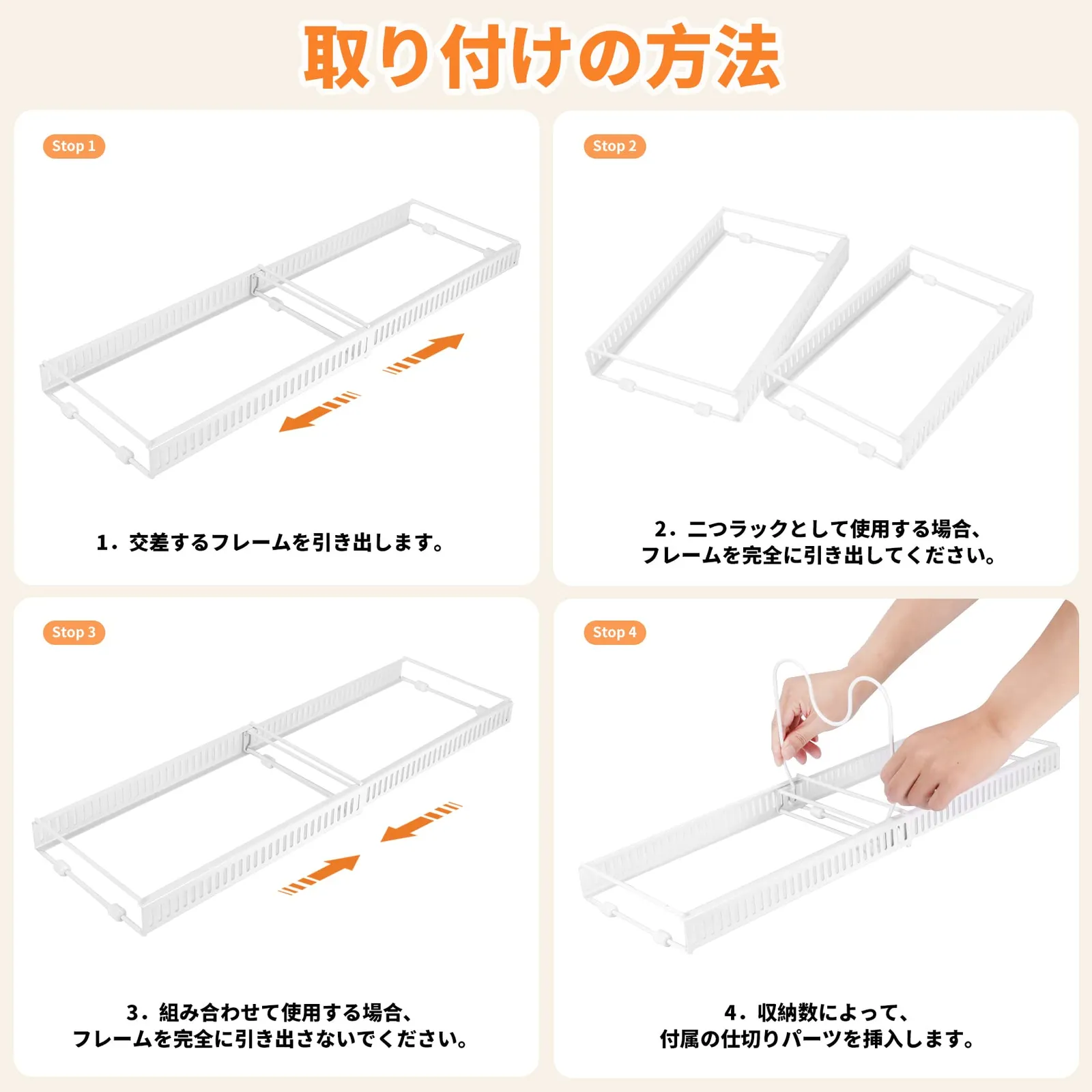 取り付けの方法

Stop 1

1．交差するフレームを引き出します。

Stop 2

2．二つラックとして使用する場合、フレームを完全に引き出してください。

Stop 3

3．組み合わせて使用する場合、フレームを完全に引き出さないでください。

Stop 4

4．収納数によって、付属の仕切りパーツを挿入します。