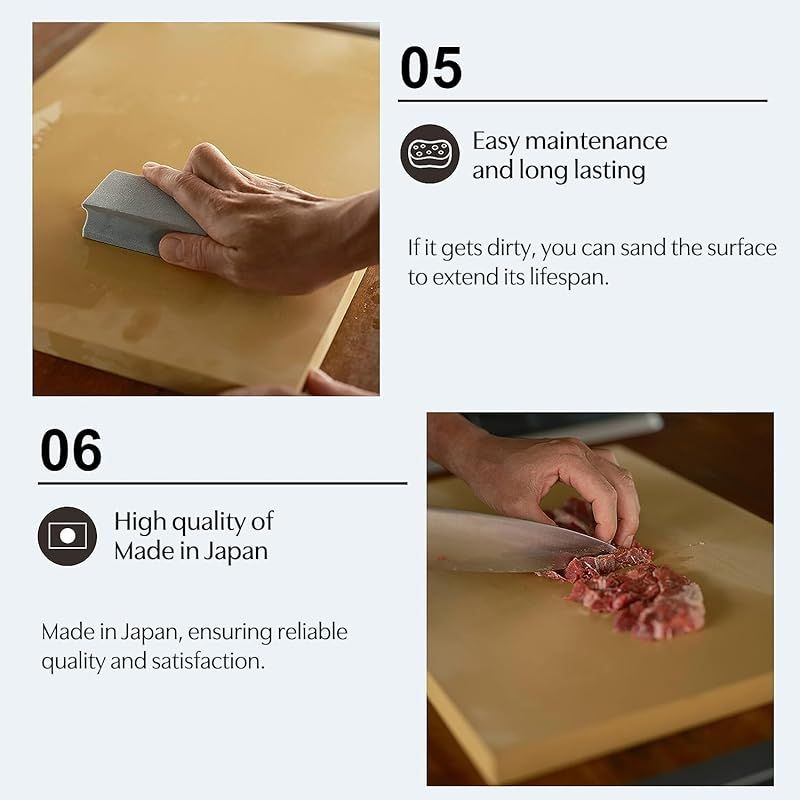 05

Easy maintenance and long lasting

If it gets dirty, you can sand the surface to extend its lifespan.

06

High quality of Made in Japan

Made in Japan, ensuring reliable quality and satisfaction.