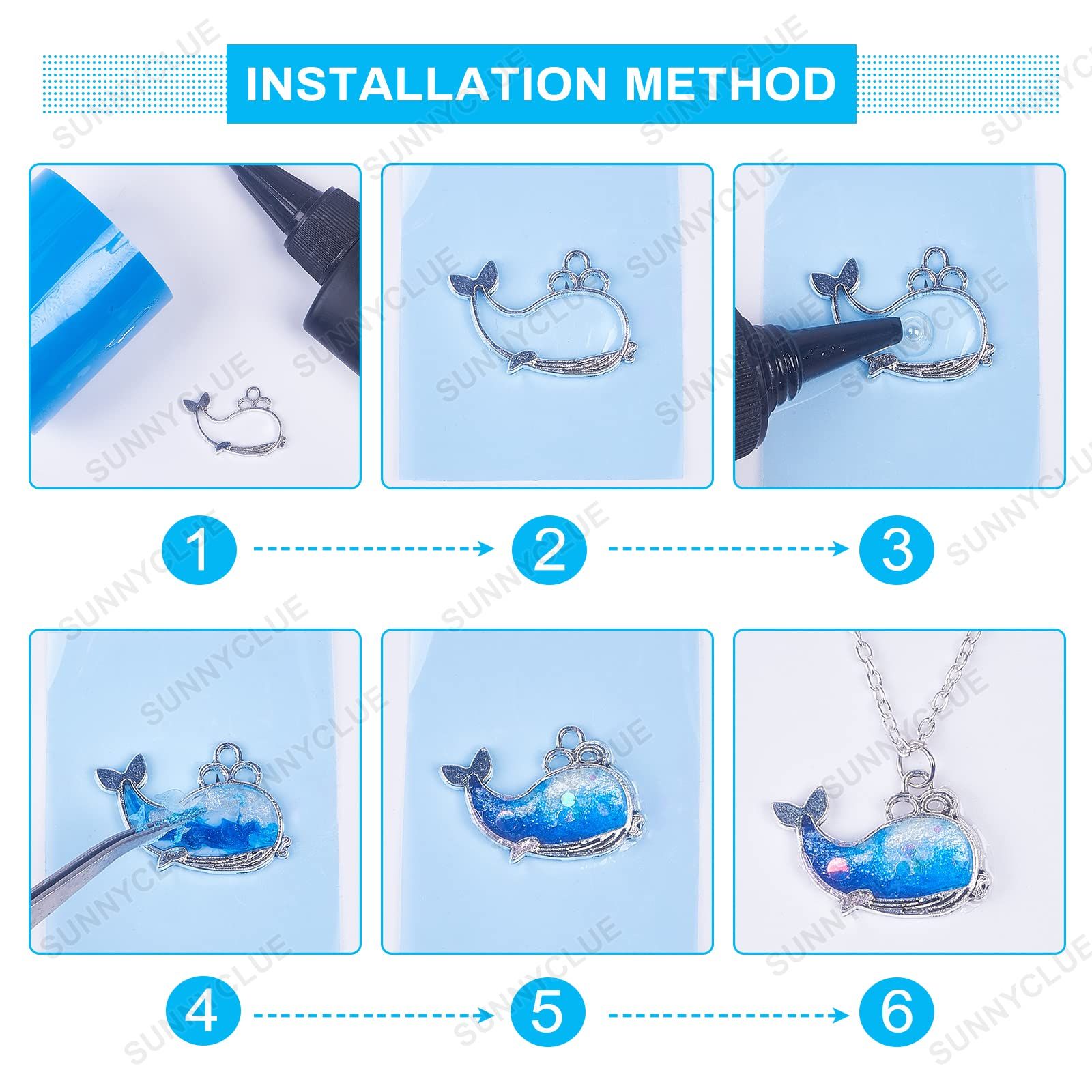 INSTALLATION METHOD

1

2

3

4

5

6

SUNNYCLUE