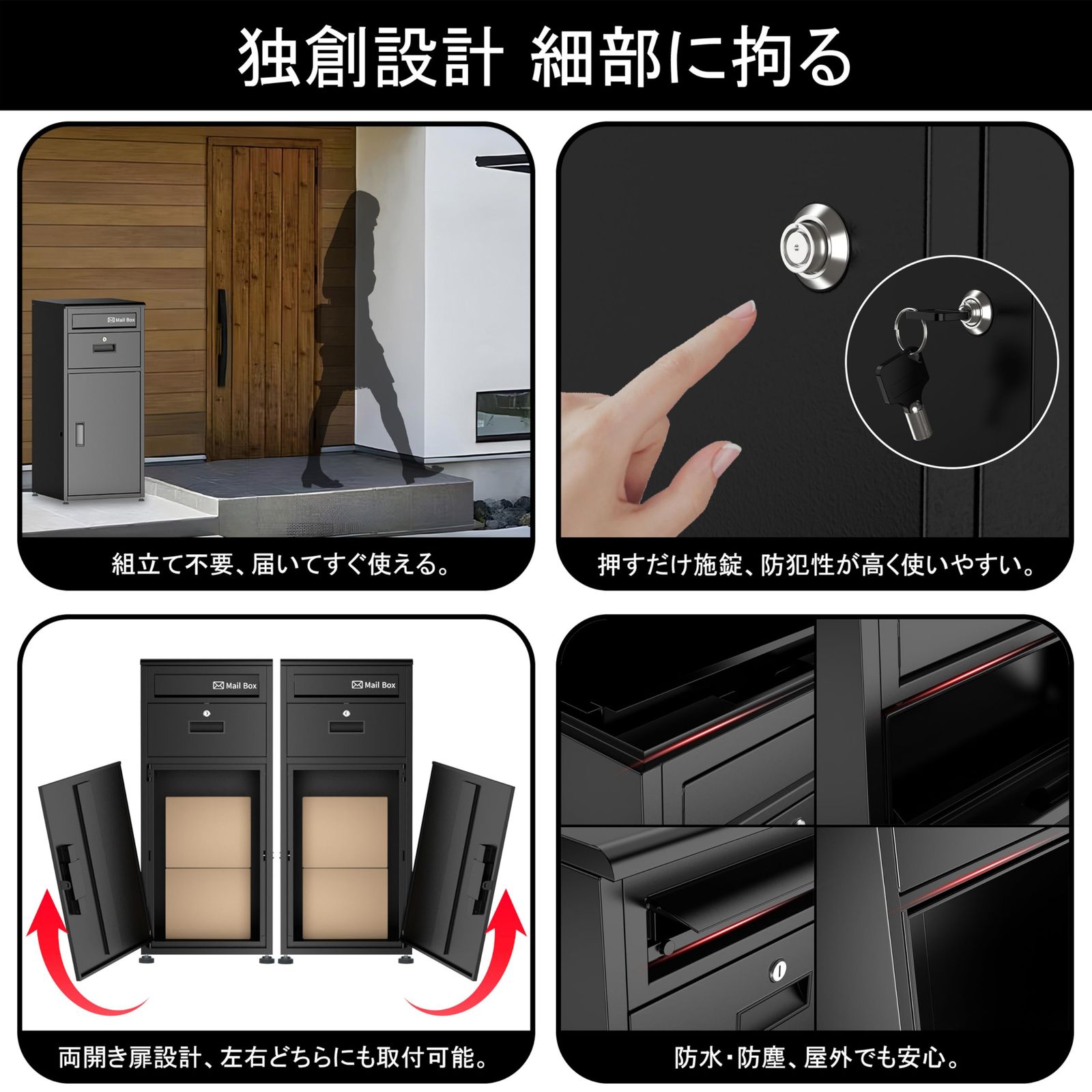 独創設計 細部に拘る

Mail Box

組立て不要、届いてすぐ使える。

押すだけ施錠、防犯性が高く使いやすい。

Mail Box

Mail Box

両開き扉設計、左右どちらにも取付可能。

防水・防塵、屋外でも安心。