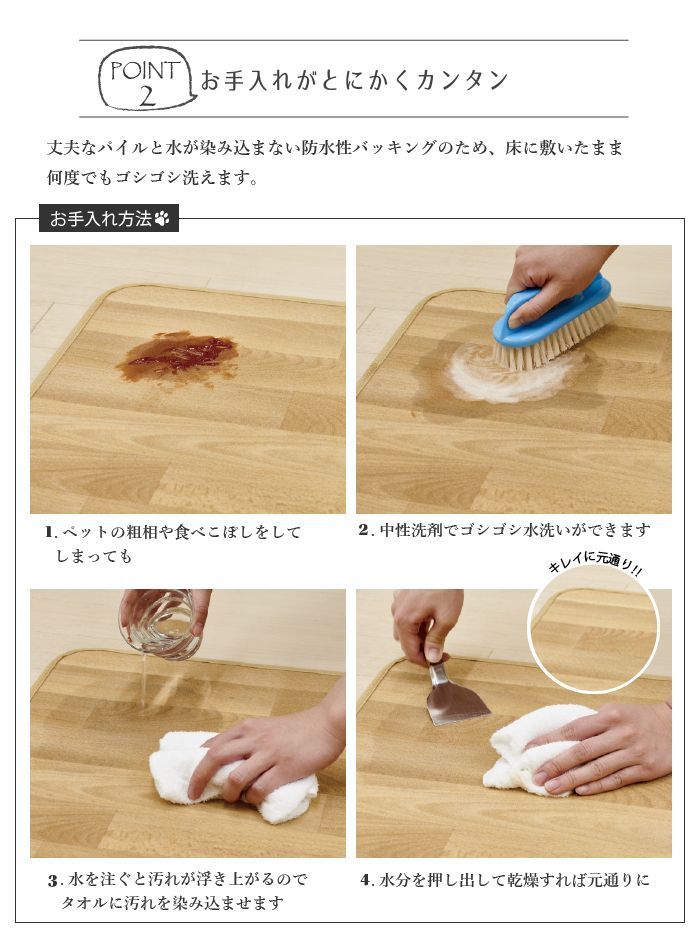 POINT 2 お手入れがとにかくカンタン

丈夫なパイルと水が染み込まない防水性バッキングのため、床に敷いたまま何度でもゴシゴシ洗えます。

お手入れ方法

1. ペットの粗相や食べこぼしをしてしまっても

2. 中性洗剤でゴシゴシ水洗いができます

キレイに元通り!!

3. 水を注ぐと汚れが浮き上がるのでタオルに汚れを染み込ませます

4. 水分を押し出して乾燥すれば元通りに