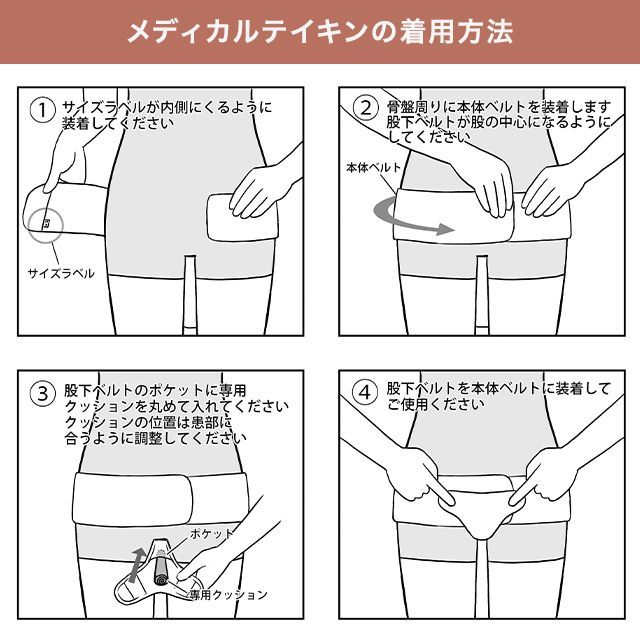 メディカルテイキンの着用方法

① サイズラベルが内側にくるように装着してください

サイズラベル

② 骨盤周りに本体ベルトを装着します 股下ベルトが股の中心になるようにしてください

本体ベルト

③ 股下ベルトのポケットに専用クッションを丸めて入れてください クッションの位置は患部に合うように調整してください

ポケット

専用クッション

④ 股下ベルトを本体ベルトに装着してご使用ください