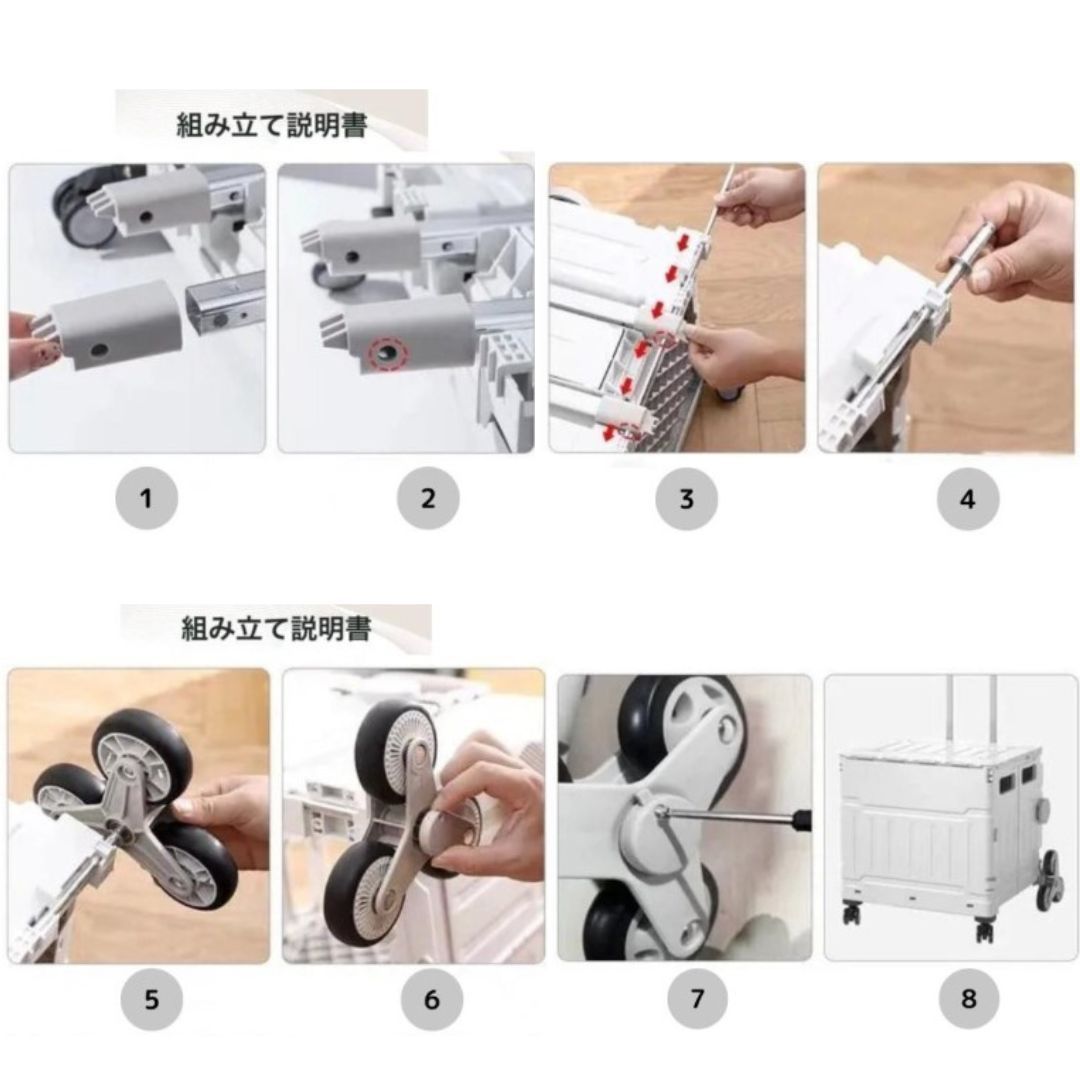 組み立て説明書

1

2

3

4

組み立て説明書

5

6

7

8