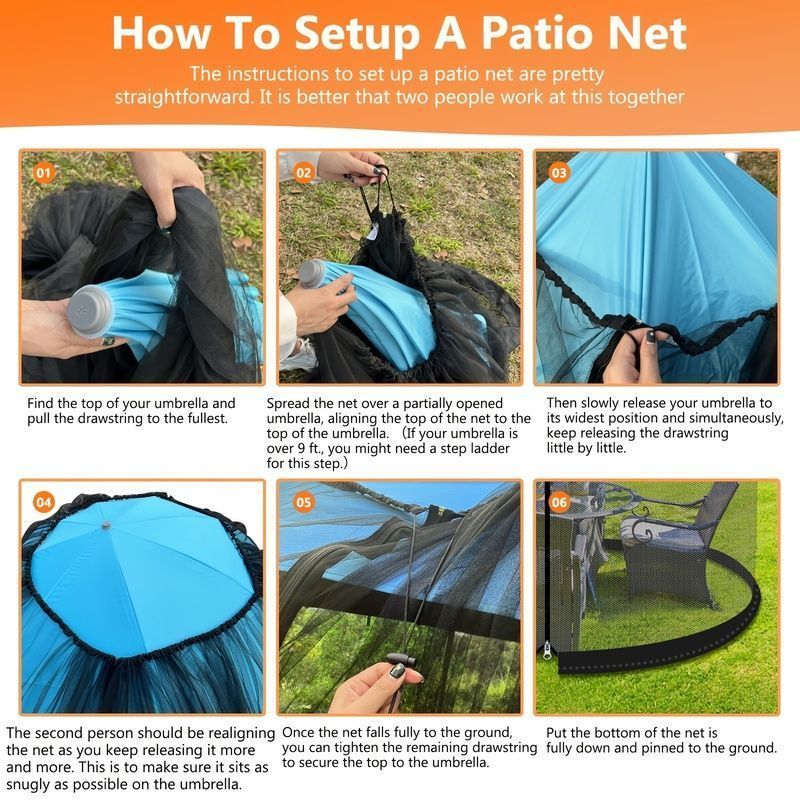 How To Setup A Patio Net

The instructions to set up a patio net are pretty straightforward. It is better that two people work at this together

01

Find the top of your umbrella and pull the drawstring to the fullest.

02

Spread the net over a partially opened umbrella, aligning the top of the net to the top of the umbrella. (If your umbrella is over 9 ft., you might need a step ladder for this step.)

03

Then slowly release your umbrella to its widest position and simultaneously, keep releasing the drawstring little by little.

04

The second person should be realigning the net as you keep releasing it more and more. This is to make sure it sits as snugly as possible on the umbrella.

05

Once the net falls fully to the ground, you can tighten the remaining drawstring to secure the top to the umbrella.

06

Put the bottom of the net is fully down and pinned to the ground.