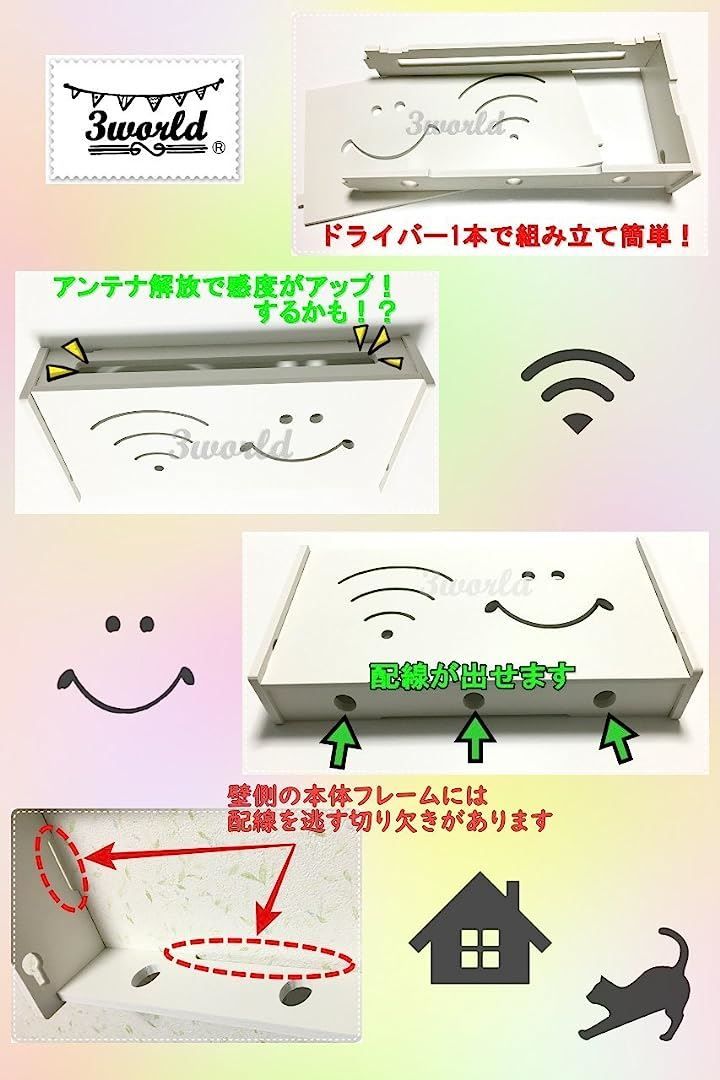 3world ®

3world

ドライバー1本で組み立て簡単！

アンテナ解放で感度がアップ！
するかも！？

3world

3world

配線が出せます

壁側の本体フレームには
配線を逃す切り欠きがあります