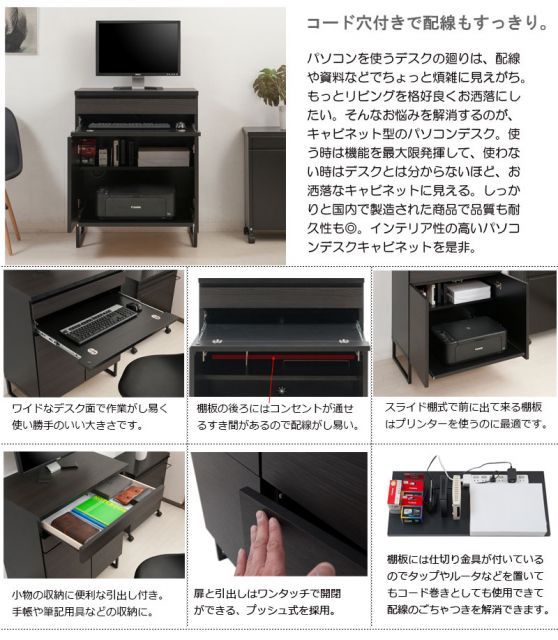 コード穴付きで配線もすっきり。

パソコンを使うデスクの廻りは、配線や資料などでちょっと煩雑に見えがち。もっとリビングを格好良くお洒落にしたい。そんなお悩みを解消するのが、キャビネット型のパソコンデスク。使う時は機能を最大限発揮して、使わない時はデスクとは分からないほど、お洒落なキャビネットに見える。しっかりと国内で製造された商品で品質も耐久性も◎。インテリア性の高いパソコンデスクキャビネットを是非。

ワイドなデスク面で作業がし易く使い勝手のいい大きさです。

棚板の後ろにはコンセントが通せるすき間があるので配線がし易い。

スライド棚式で前に出て来る棚板はプリンターを使うのに最適です。

小物の収納に便利な引出し付き。手帳や筆記用具などの収納に。

扉と引出しはワンタッチで開閉ができる、プッシュ式を採用。

棚板には仕切り金具が付いているのでタップやルータなどを置いてもコード巻きとしても使用できて配線のごちゃつきを解消できます。