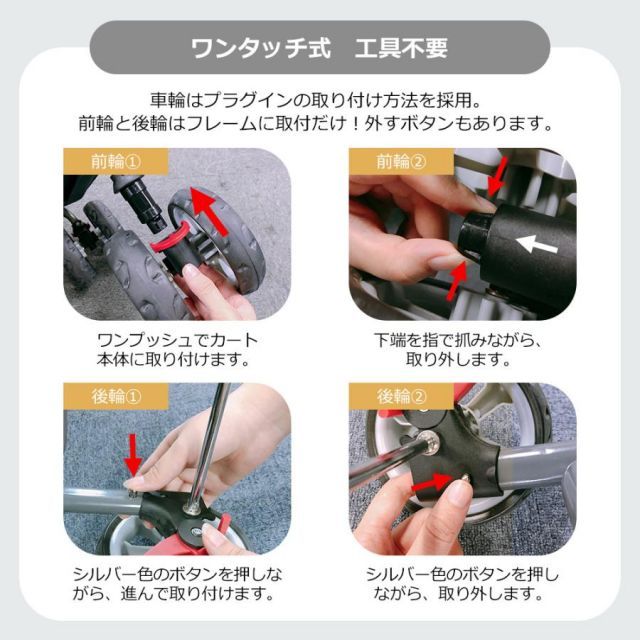 ワンタッチ式　工具不要

車輪はプラグインの取り付け方法を採用。
前輪と後輪はフレームに取付だけ！外すボタンもあります。

前輪①

ワンプッシュでカート本体に取り付けます。

前輪②

下端を指で抓みながら、取り外します。

後輪①

シルバー色のボタンを押しながら、進んで取り付けます。

後輪②

シルバー色のボタンを押しながら、取り外します。