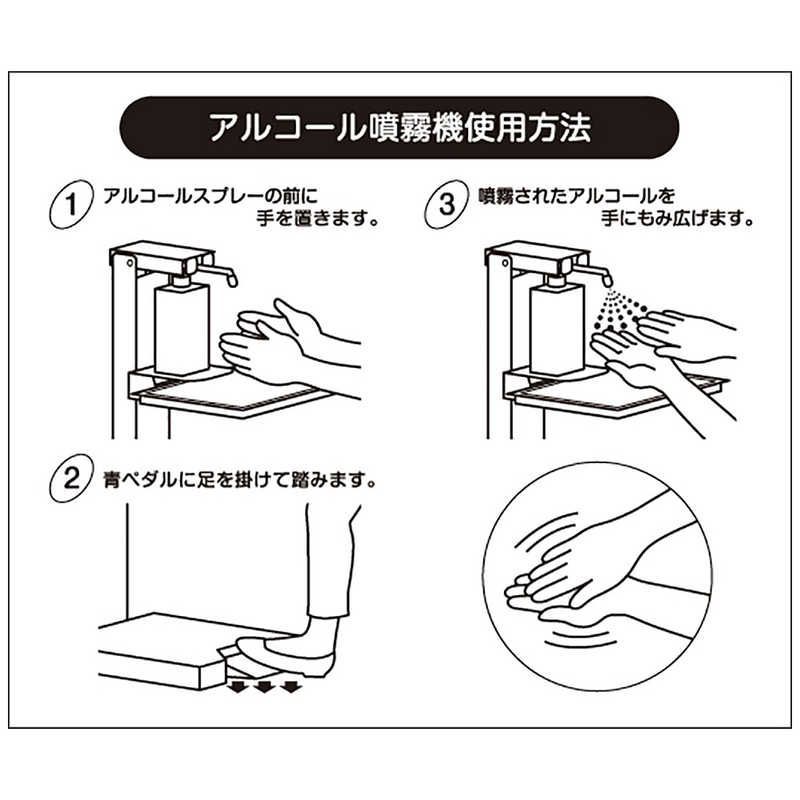 アルコール噴霧機使用方法

1 アルコールスプレーの前に手を置きます。

2 青ペダルに足を掛けて踏みます。

3 噴霧されたアルコールを手にもみ広げます。