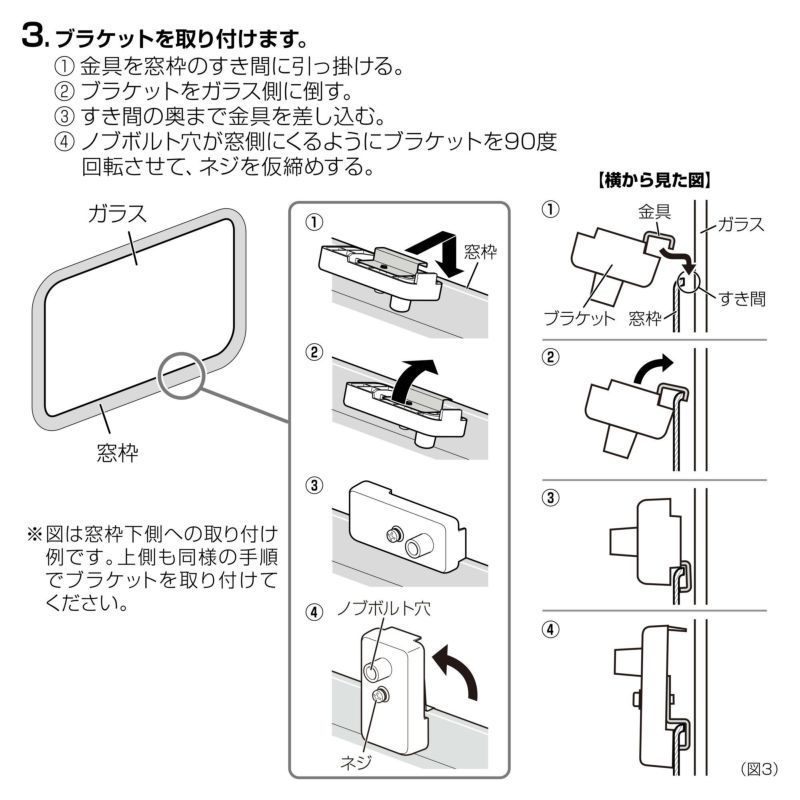 3. ブラケットを取り付けます。
① 金具を窓枠のすき間に引っ掛ける。
② ブラケットをガラス側に倒す。
③ すき間の奥まで金具を差し込む。
④ ノブボルト穴が窓側にくるようにブラケットを90度回転させて、ネジを仮締めする。

ガラス

窓枠

※図は窓枠下側への取り付け例です。上側も同様の手順でブラケットを取り付けてください。

①
窓枠

②

③

④
ノブボルト穴
ネジ

【横から見た図】
①
金具
ガラス
すき間
ブラケット
窓枠

②

③

④

(図3)