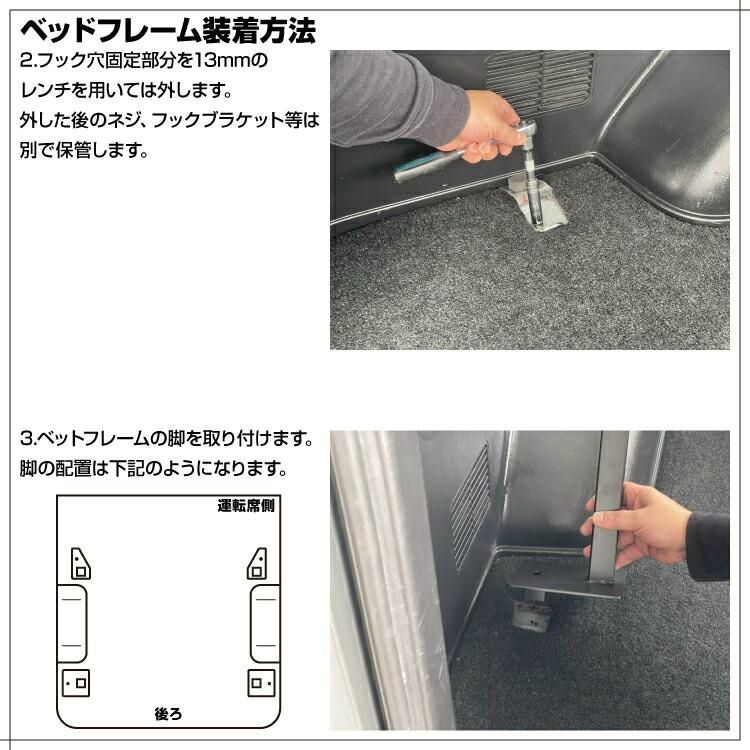 ベッドフレーム装着方法

2.フック穴固定部分を13mmのレンチを用いては外します。
外した後のネジ、フックブラケット等は別で保管します。

3.ベットフレームの脚を取り付けます。
脚の配置は下記のようになります。

運転席側

後ろ