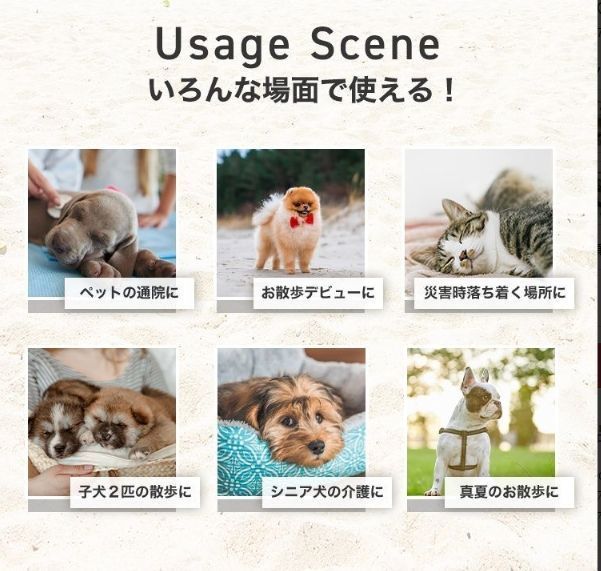 Usage Scene
いろんな場面で使える！

ペットの通院に

お散歩デビューに

災害時落ち着く場所に

子犬２匹の散歩に

シニア犬の介護に

真夏のお散歩に