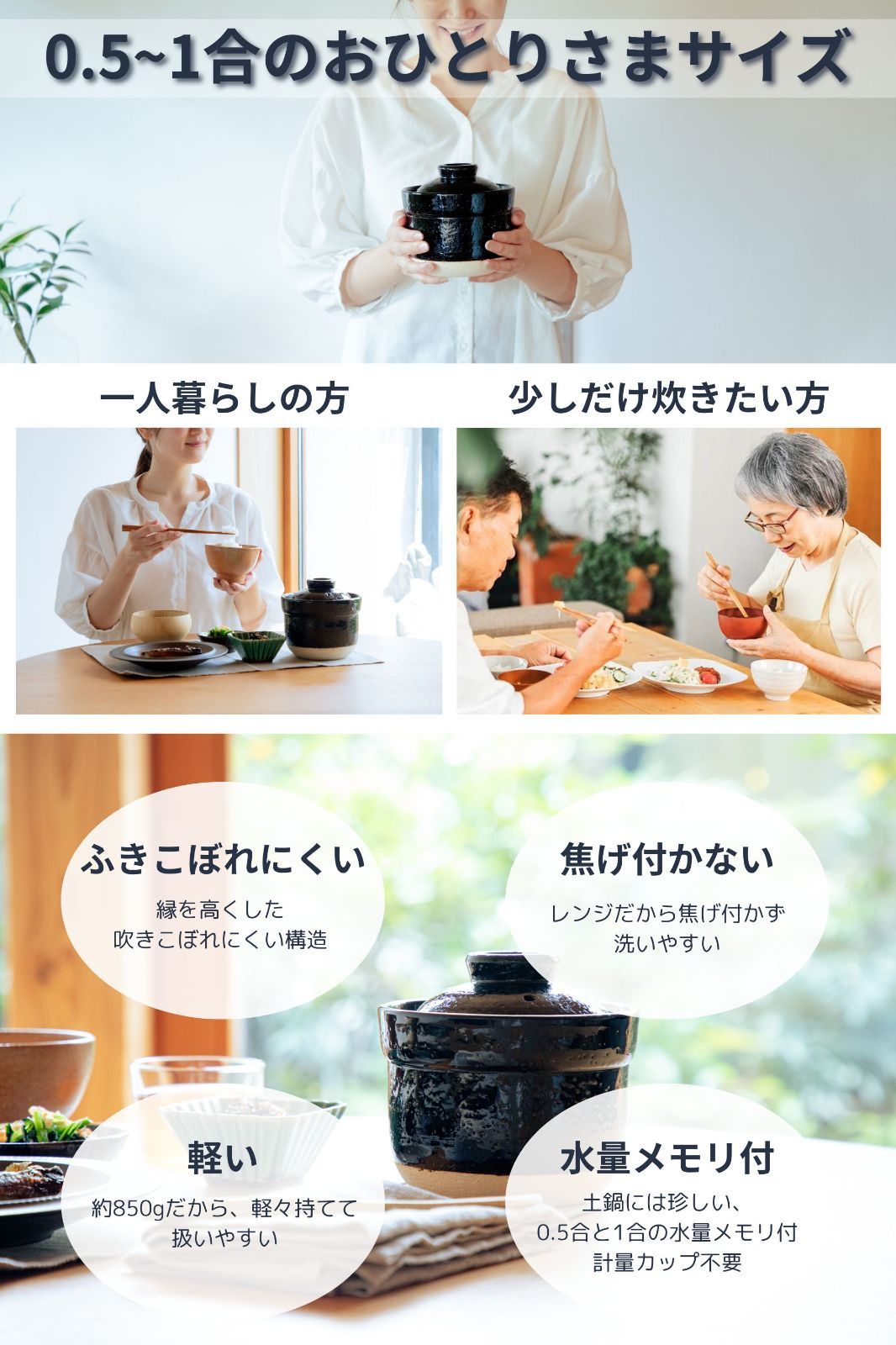 0.5~1合のおひとりさまサイズ

一人暮らしの方

少しだけ炊きたい方

ふきこぼれにくい

縁を高くした
吹きこぼれにくい構造

焦げ付かない

レンジだから焦げ付かず
洗いやすい

軽い

約850gだから、軽々持てて
扱いやすい

水量メモリ付

土鍋には珍しい、
0.5合と1合の水量メモリ付
計量カップ不要