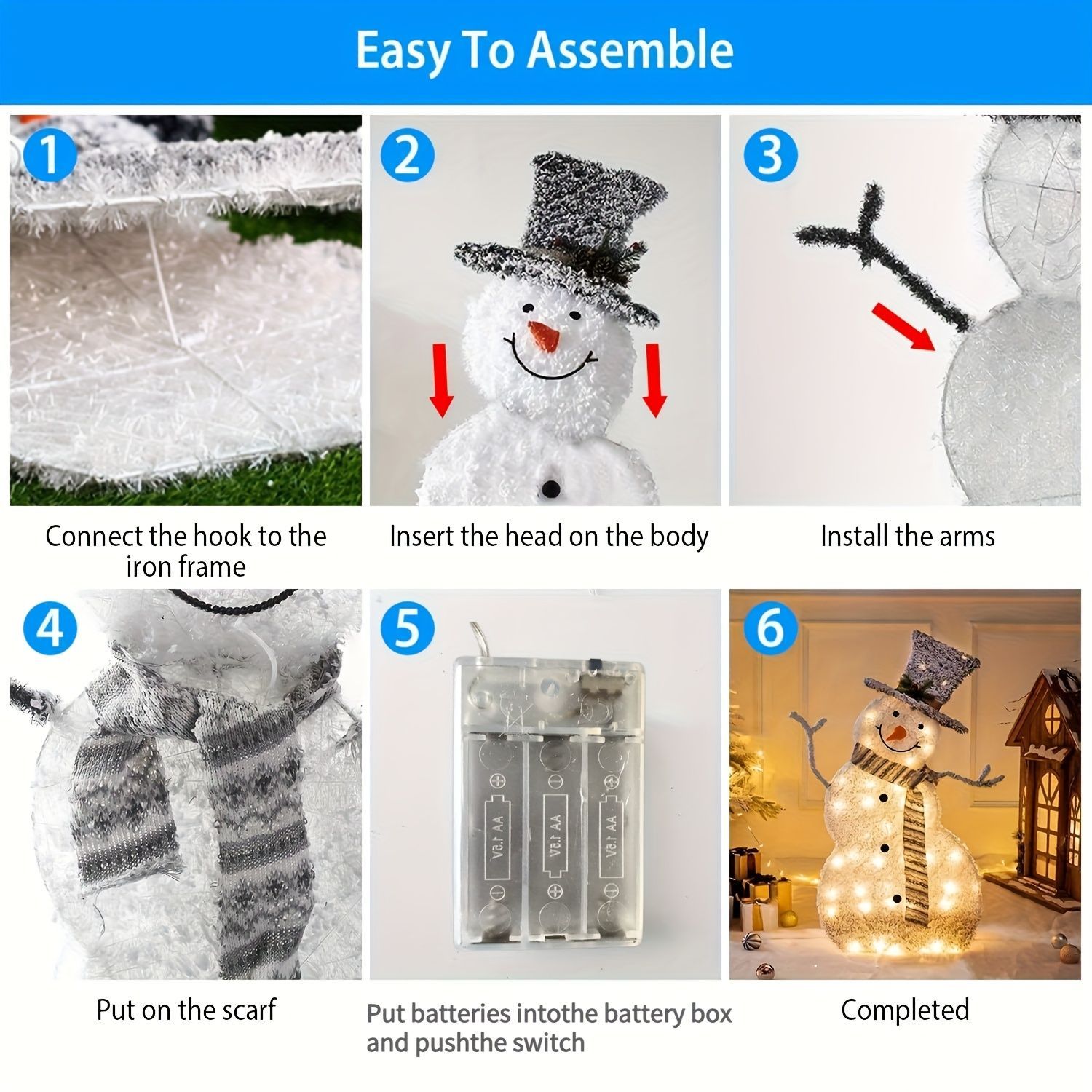 Easy To Assemble

1

Connect the hook to the iron frame

2

Insert the head on the body

3

Install the arms

4

Put on the scarf

5

AA 1.5V

AA 1.5V

AA 1.5V

Put batteries intothe battery box and pushthe switch

6

Completed