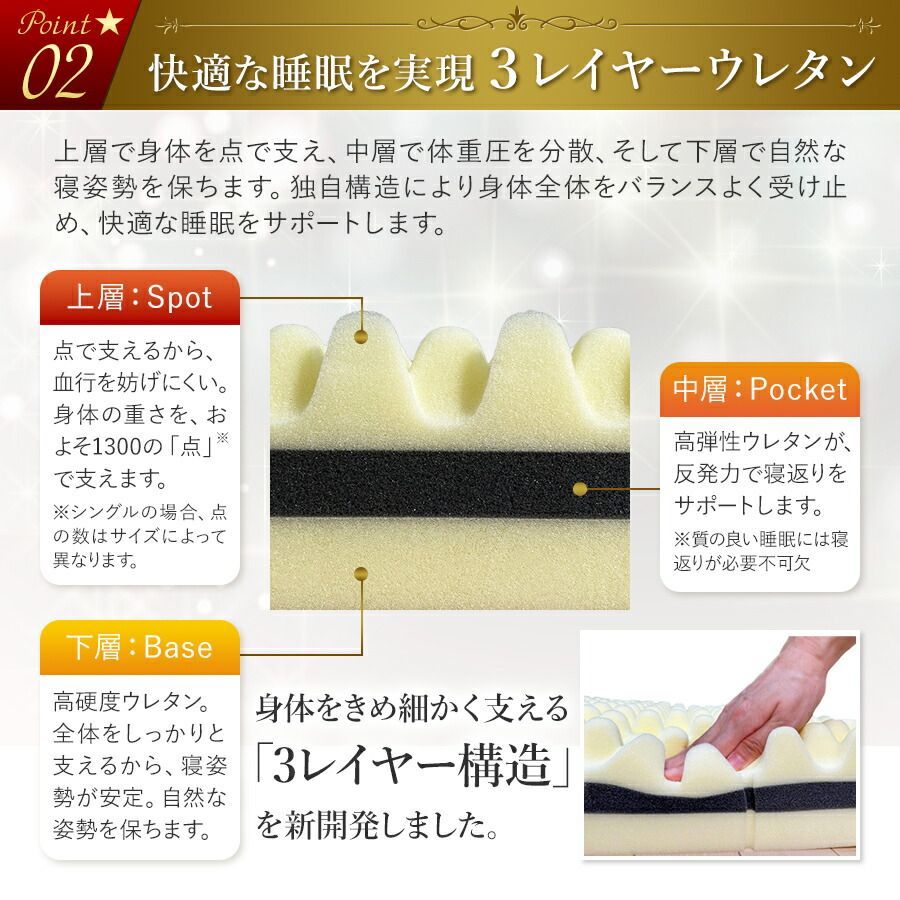 Point★
02
快適な睡眠を実現 3レイヤーウレタン

上層で身体を点で支え、中層で体重圧を分散、そして下層で自然な寝姿勢を保ちます。独自構造により身体全体をバランスよく受け止め、快適な睡眠をサポートします。

上層：Spot

点で支えるから、血行を妨げにくい。身体の重さを、およそ1300の「点」※で支えます。
※シングルの場合、点の数はサイズによって異なります。

中層：Pocket

高弾性ウレタンが、反発力で寝返りをサポートします。
※質の良い睡眠には寝返りが必要不可欠

下層：Base

高硬度ウレタン。全体をしっかりと支えるから、寝姿勢が安定。自然な姿勢を保ちます。

身体をきめ細かく支える「3レイヤー構造」を新開発しました。