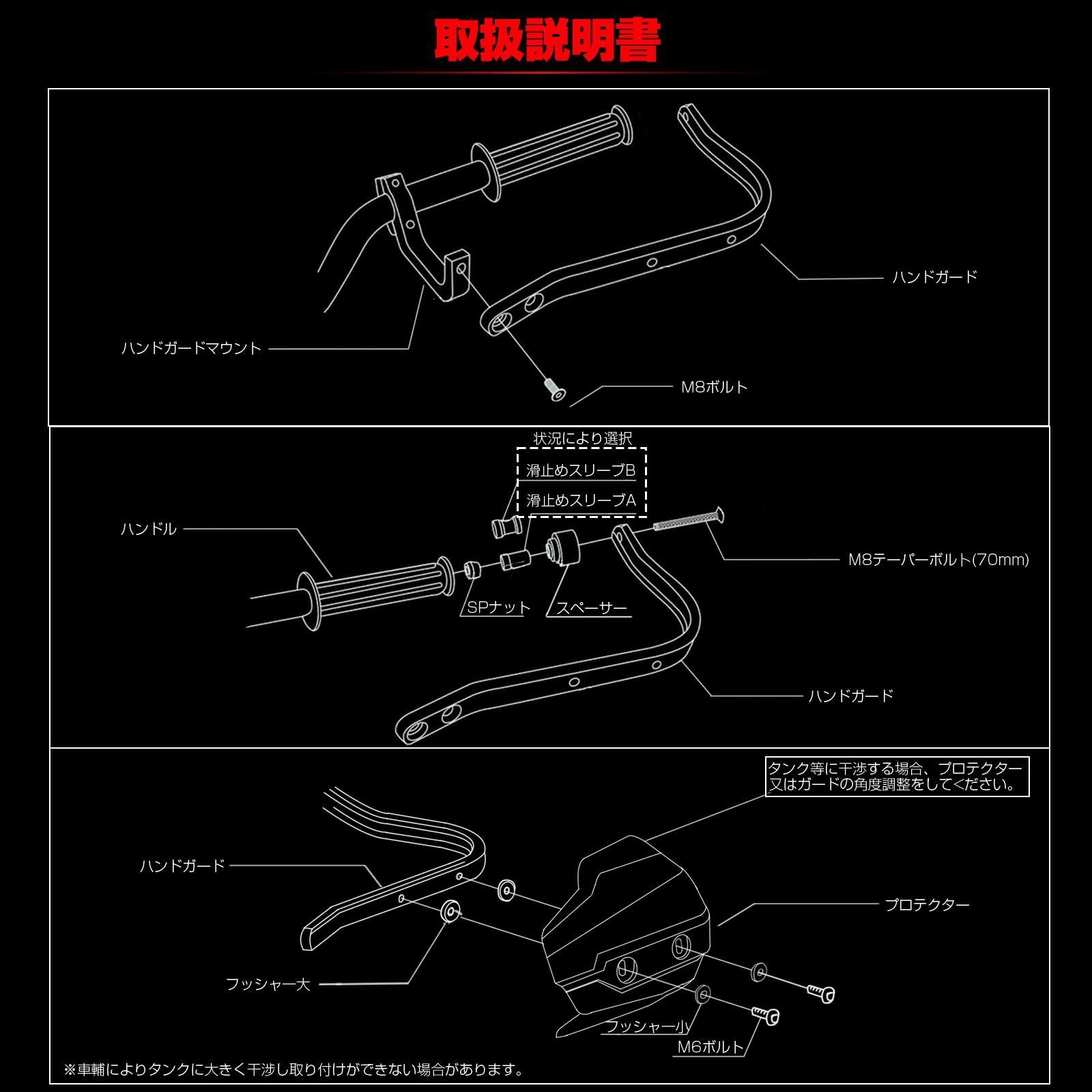 取扱説明書

ハンドガード

ハンドガードマウント

M8ボルト

状況により選択

滑止めスリーブB

滑止めスリーブA

ハンドル

M8テーパーボルト(70mm)

SPナット

スペーサー

ハンドガード

タンク等に干渉する場合、プロテクター又はガードの角度調整をしてください。

ハンドガード

プロテクター

フッシャー大

フッシャー小

M6ボルト

※車輌によりタンクに大きく干渉し取り付けができない場合があります。