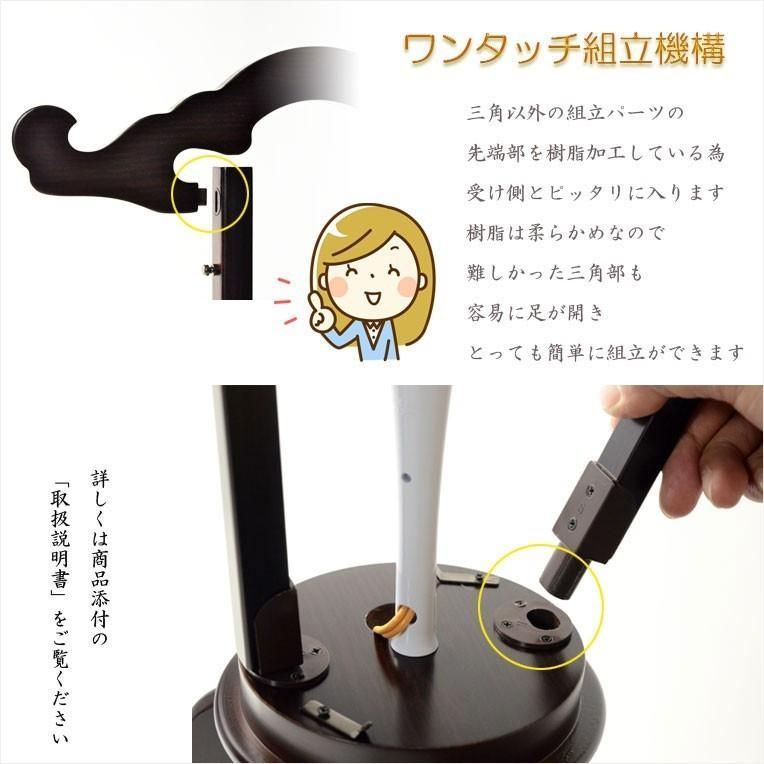 ワンタッチ組立機構

三角以外の組立パーツの
先端部を樹脂加工している為
受け側とピッタリに入ります
樹脂は柔らかめなので
難しかった三角部も
容易に足が開き
とっても簡単に組立ができます

詳しくは商品添付の
「取扱説明書」をご覧ください