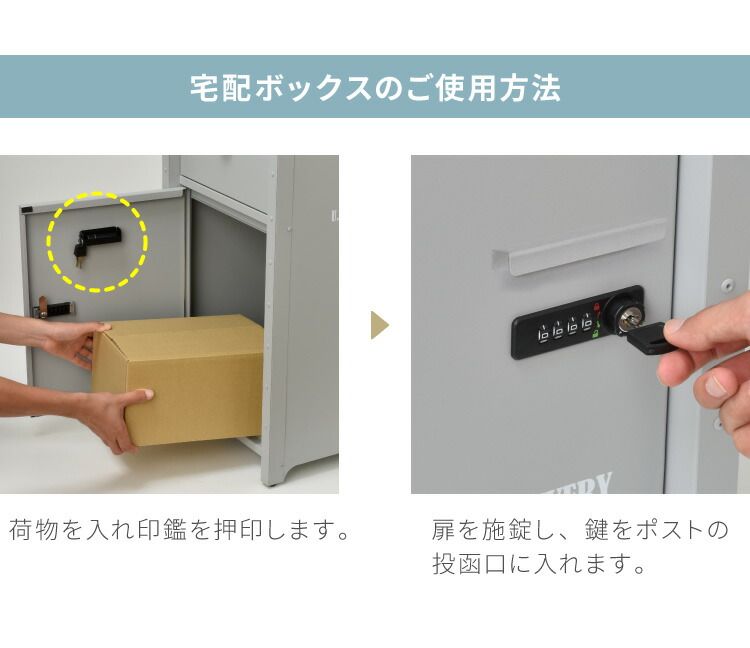 宅配ボックスのご使用方法

荷物を入れ印鑑を押印します。

扉を施錠し、鍵をポストの投函口に入れます。