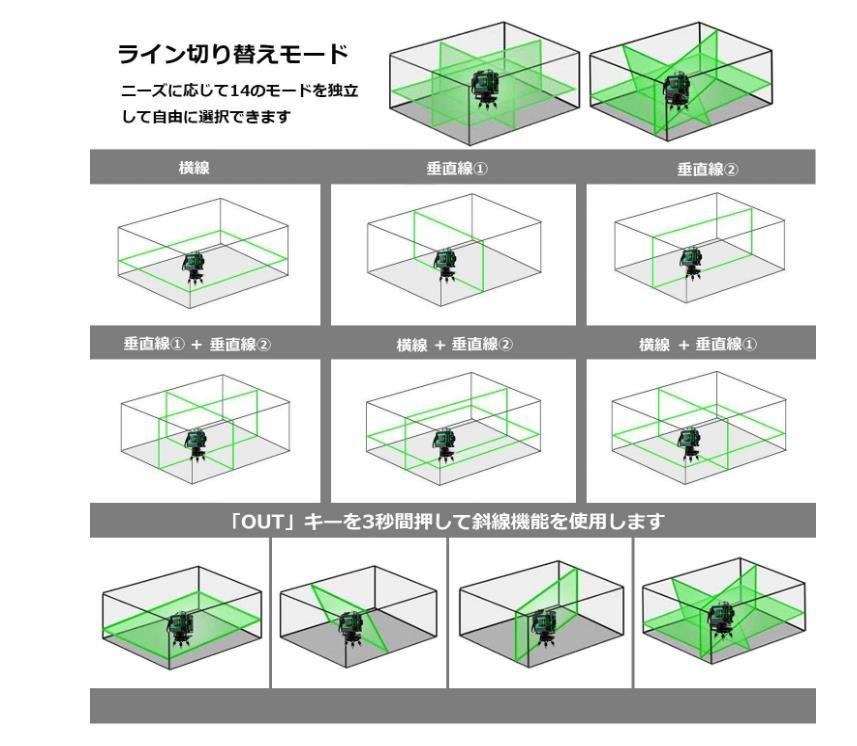 ライン切り替えモード

ニーズに応じて14のモードを独立して自由に選択できます

横線

垂直線①

垂直線②

垂直線① + 垂直線②

横線 + 垂直線②

横線 + 垂直線①

「OUT」キーを3秒間押して斜線機能を使用します