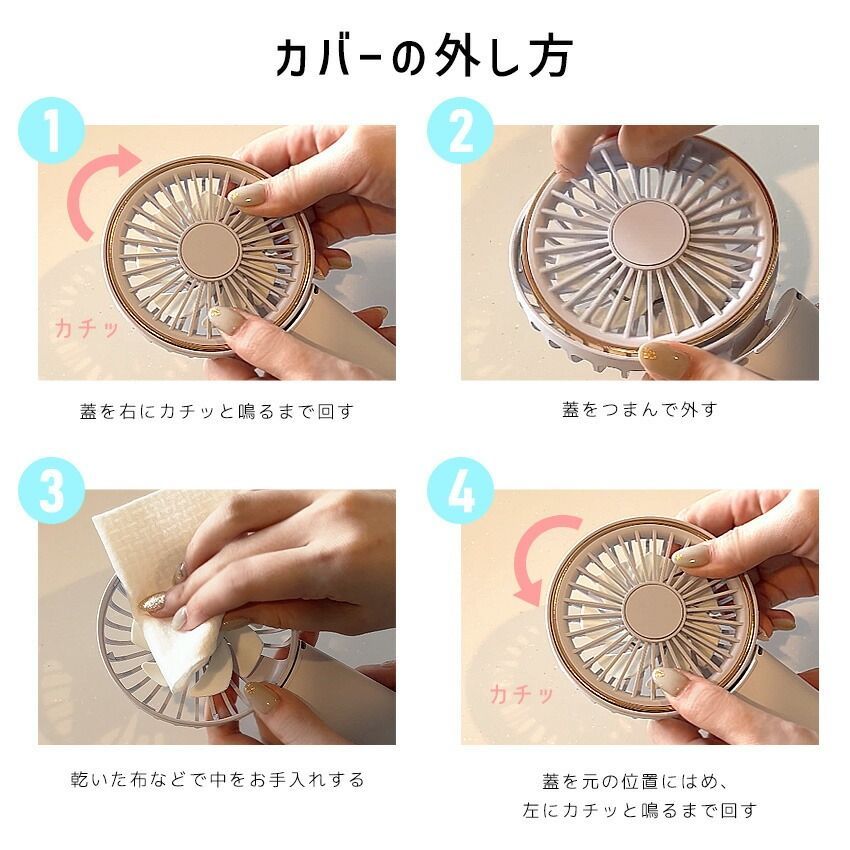 カバーの外し方

1

カチッ

蓋を右にカチッと鳴るまで回す

2

蓋をつまんで外す

3

乾いた布などで中をお手入れする

4

カチッ

蓋を元の位置にはめ、
左にカチッと鳴るまで回す