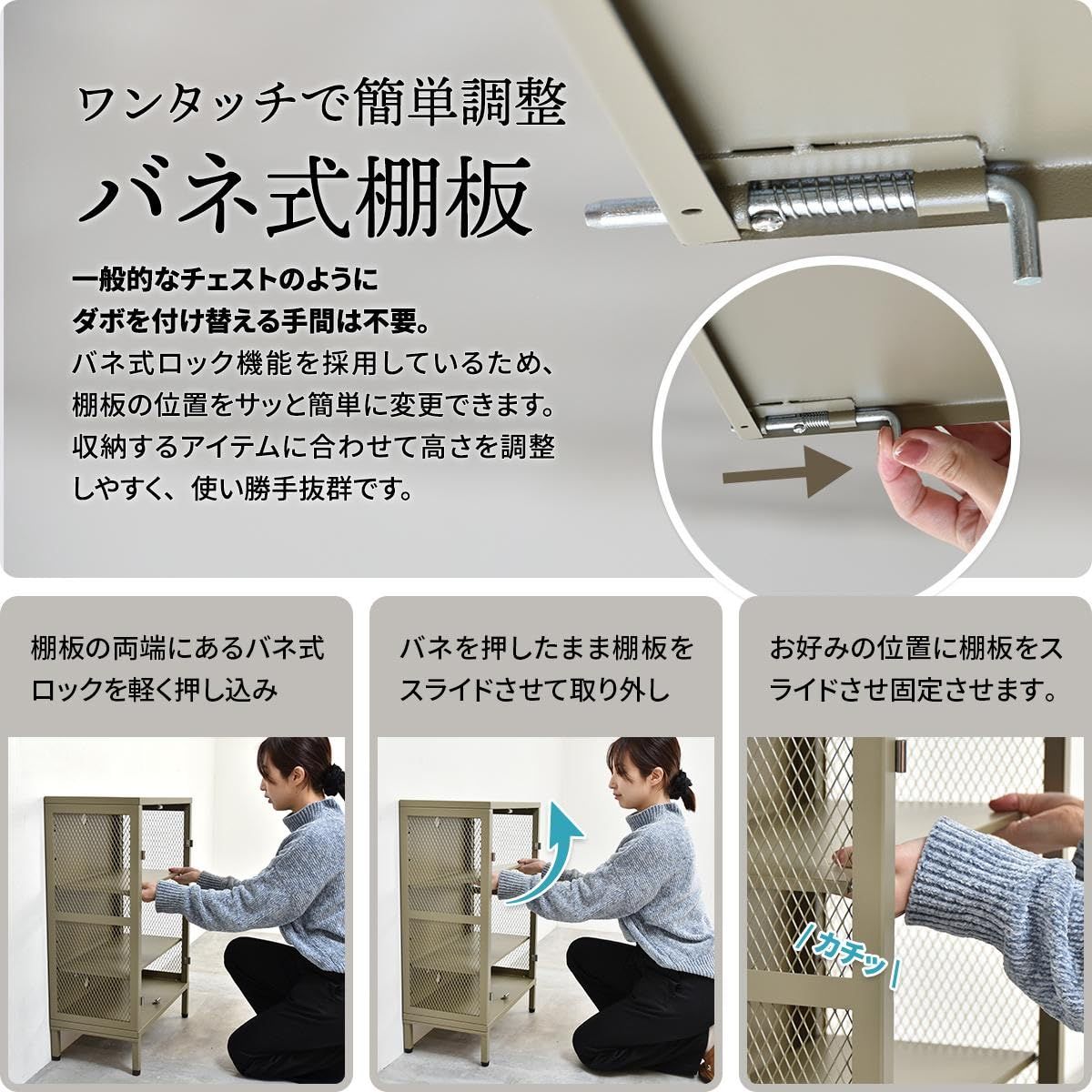 ワンタッチで簡単調整
バネ式棚板

一般的なチェストのように
ダボを付け替える手間は不要。
バネ式ロック機能を採用しているため、棚板の位置をサッと簡単に変更できます。収納するアイテムに合わせて高さを調整しやすく、使い勝手抜群です。

棚板の両端にあるバネ式ロックを軽く押し込み

バネを押したまま棚板をスライドさせて取り外し

お好みの位置に棚板をスライドさせ固定させます。

カチッ