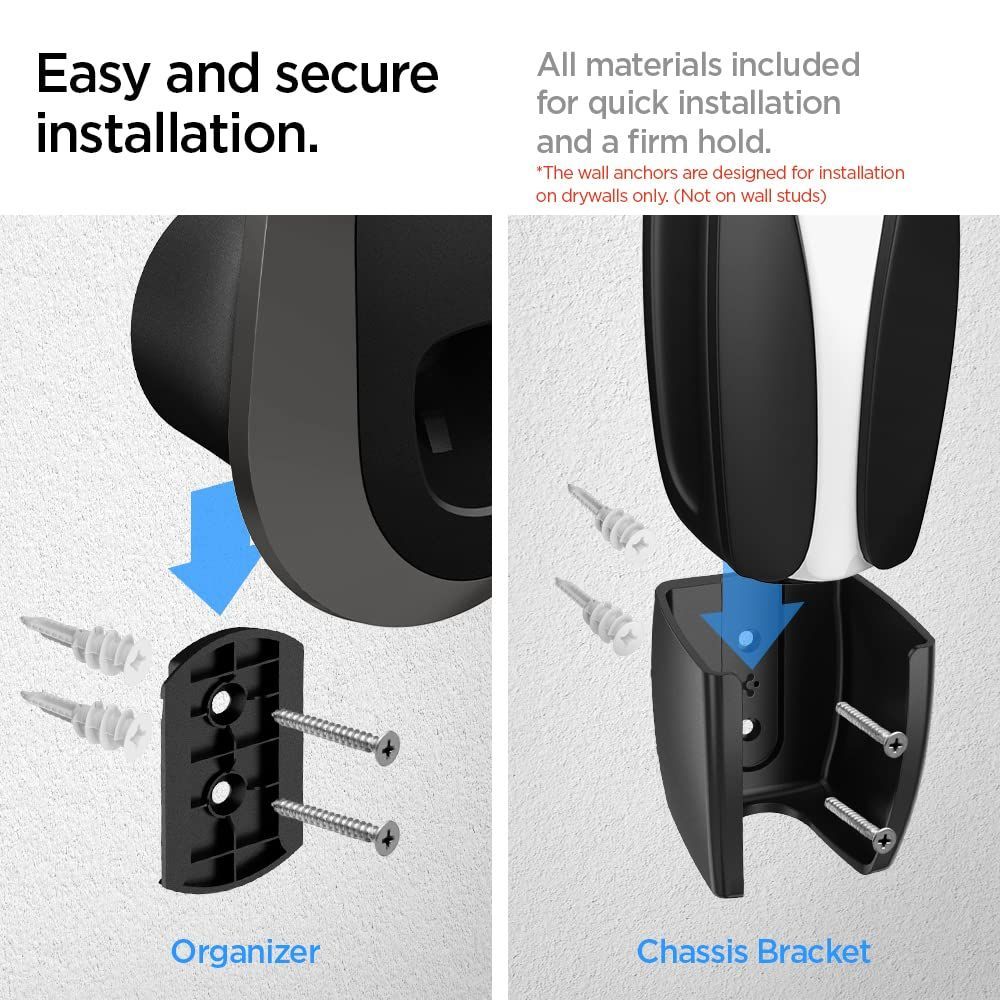 Easy and secure installation.

All materials included for quick installation and a firm hold.
*The wall anchors are designed for installation on drywalls only. (Not on wall studs)

Organizer

Chassis Bracket