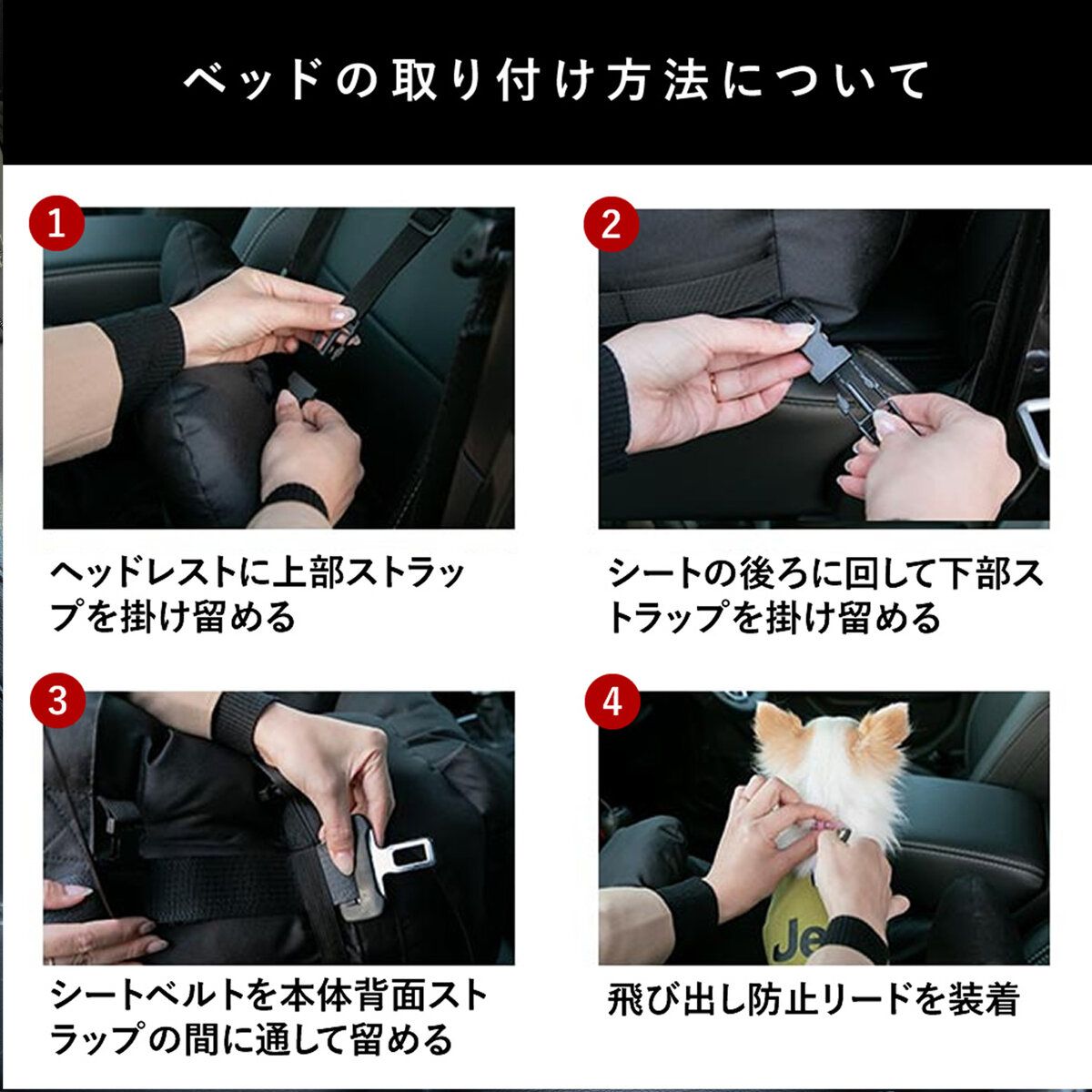 ベッドの取り付け方法について

1

ヘッドレストに上部ストラップを掛け留める

2

シートの後ろに回して下部ストラップを掛け留める

3

シートベルトを本体背面ストラップの間に通して留める

4

Je

飛び出し防止リードを装着