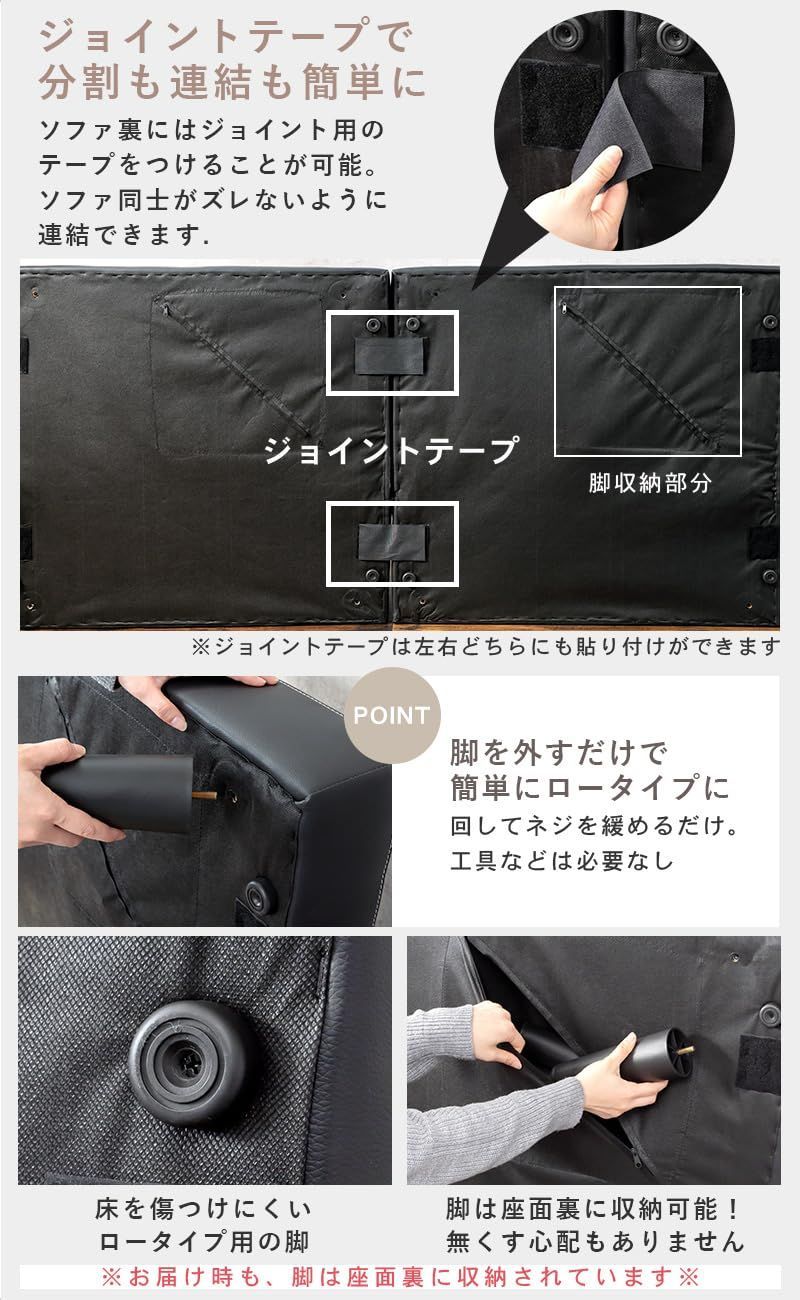 ジョイントテープで
分割も連結も簡単に

ソファ裏にはジョイント用のテープをつけることが可能。ソファ同士がズレないように連結できます.

ジョイントテープ

脚収納部分

※ジョイントテープは左右どちらにも貼り付けができます

POINT

脚を外すだけで
簡単にロータイプに

回してネジを緩めるだけ。
工具などは必要なし

床を傷つけにくい
ロータイプ用の脚

脚は座面裏に収納可能！
無くす心配もありません

※お届け時も、脚は座面裏に収納されています※