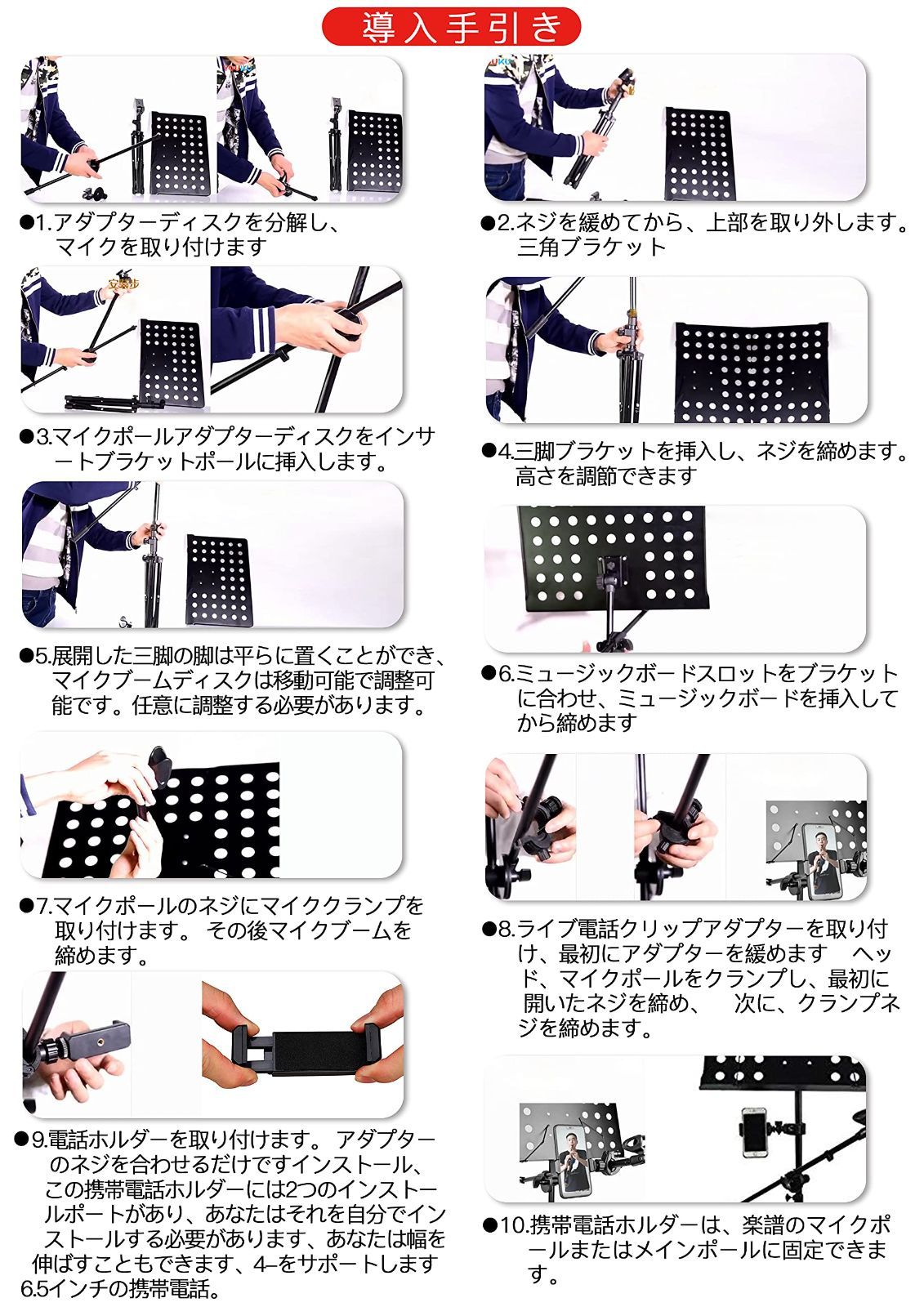 導入手引き

●1.アダプターディスクを分解し、マイクを取り付けます

●3.マイクポールアダプターディスクをインサートブラケットポールに挿入します。

●5.展開した三脚の脚は平らに置くことができ、マイクブームディスクは移動可能で調整可能です。任意に調整する必要があります。

●7.マイクポールのネジにマイククランプを取り付けます。 その後マイクブームを締めます。

●9.電話ホルダーを取り付けます。 アダプターのネジを合わせるだけですインストール、この携帯電話ホルダーには2つのインストールポートがあり、あなたはそれを自分でインストールする必要があります、あなたは幅を伸ばすこともできます、4–をサポートします6.5インチの携帯電話。

●2.ネジを緩めてから、上部を取り外します。三角ブラケット

●4.三脚ブラケットを挿入し、ネジを締めます。高さを調節できます

●6.ミュージックボードスロットをブラケットに合わせ、ミュージックボードを挿入してから締めます

●8.ライブ電話クリップアダプターを取り付け、最初にアダプターを緩めます ヘッド、マイクポールをクランプし、最初に開いたネジを締め、 次に、クランプネジを締めます。

●10.携帯電話ホルダーは、楽譜のマイクポールまたはメインポールに固定できます。